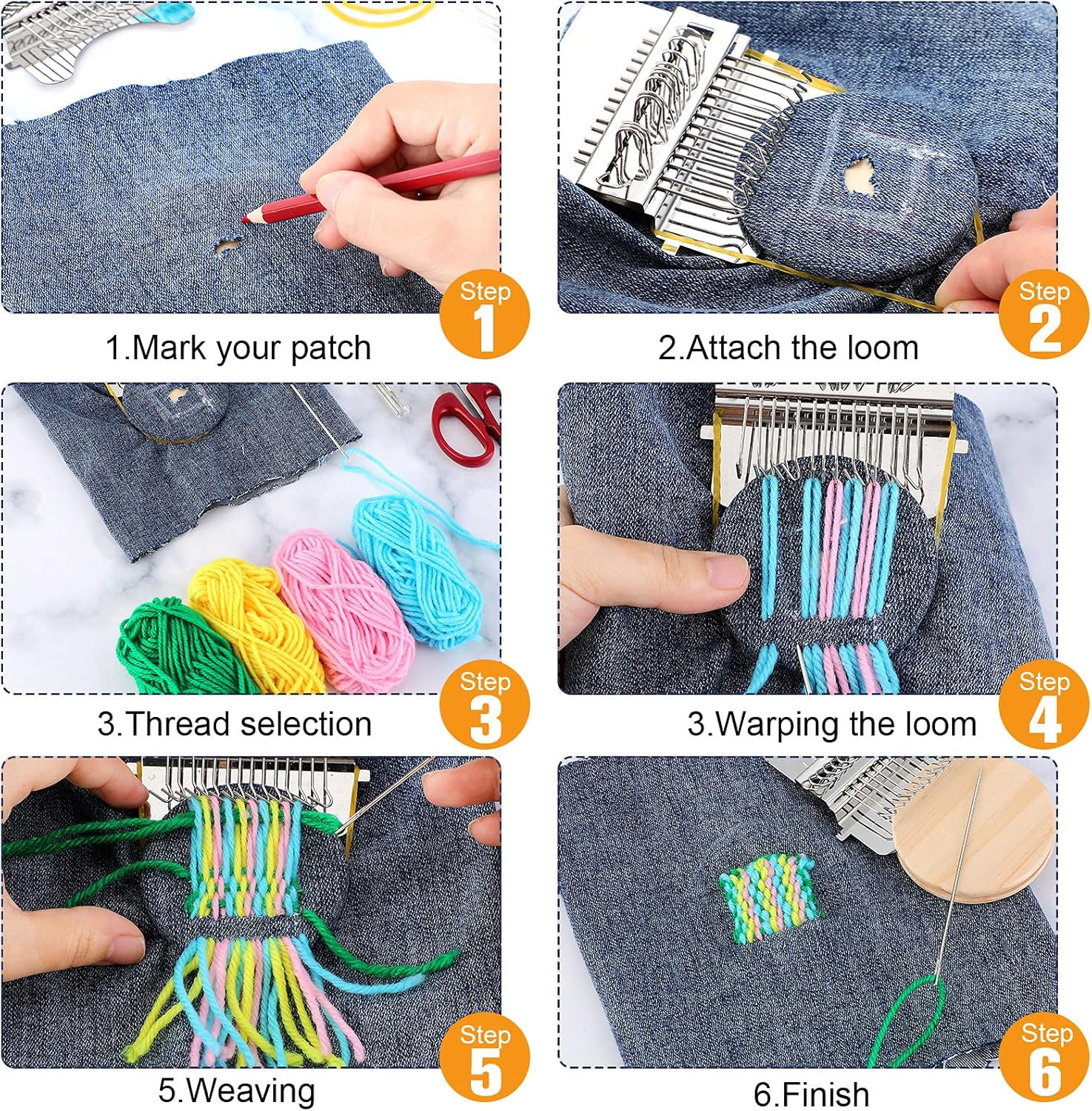 Step
1

1.Mark your patch

Step
2

2.Attach the loom

Step
3

3.Thread selection

Step
4

3.Warping the loom

Step
5

5.Weaving

Step
6

6.Finish