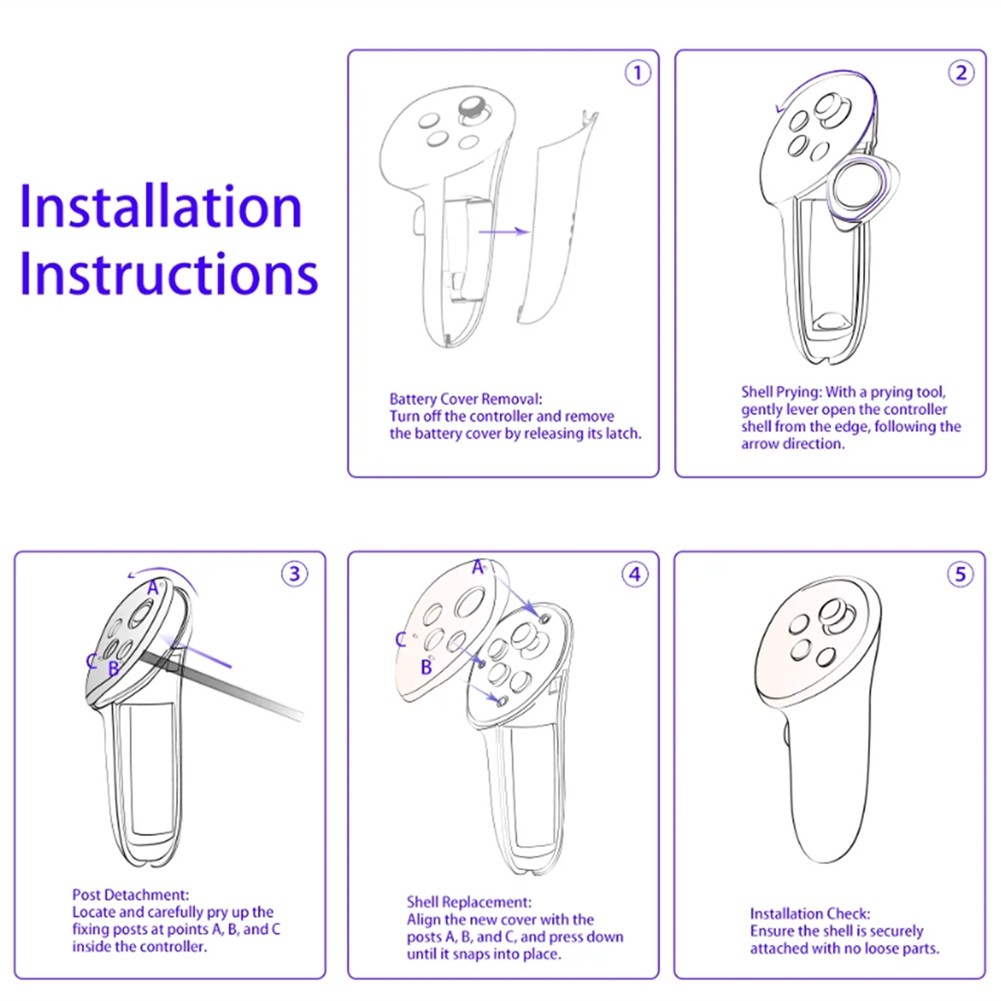 Installation Instructions

①

Battery Cover Removal:
Turn off the controller and remove the battery cover by releasing its latch.

②

Shell Prying: With a prying tool, gently lever open the controller shell from the edge, following the arrow direction.

③

A
C
B

Post Detachment:
Locate and carefully pry up the fixing posts at points A, B, and C inside the controller.

④

A
C
B

Shell Replacement:
Align the new cover with the posts A, B, and C, and press down until it snaps into place.

⑤

Installation Check:
Ensure the shell is securely attached with no loose parts.