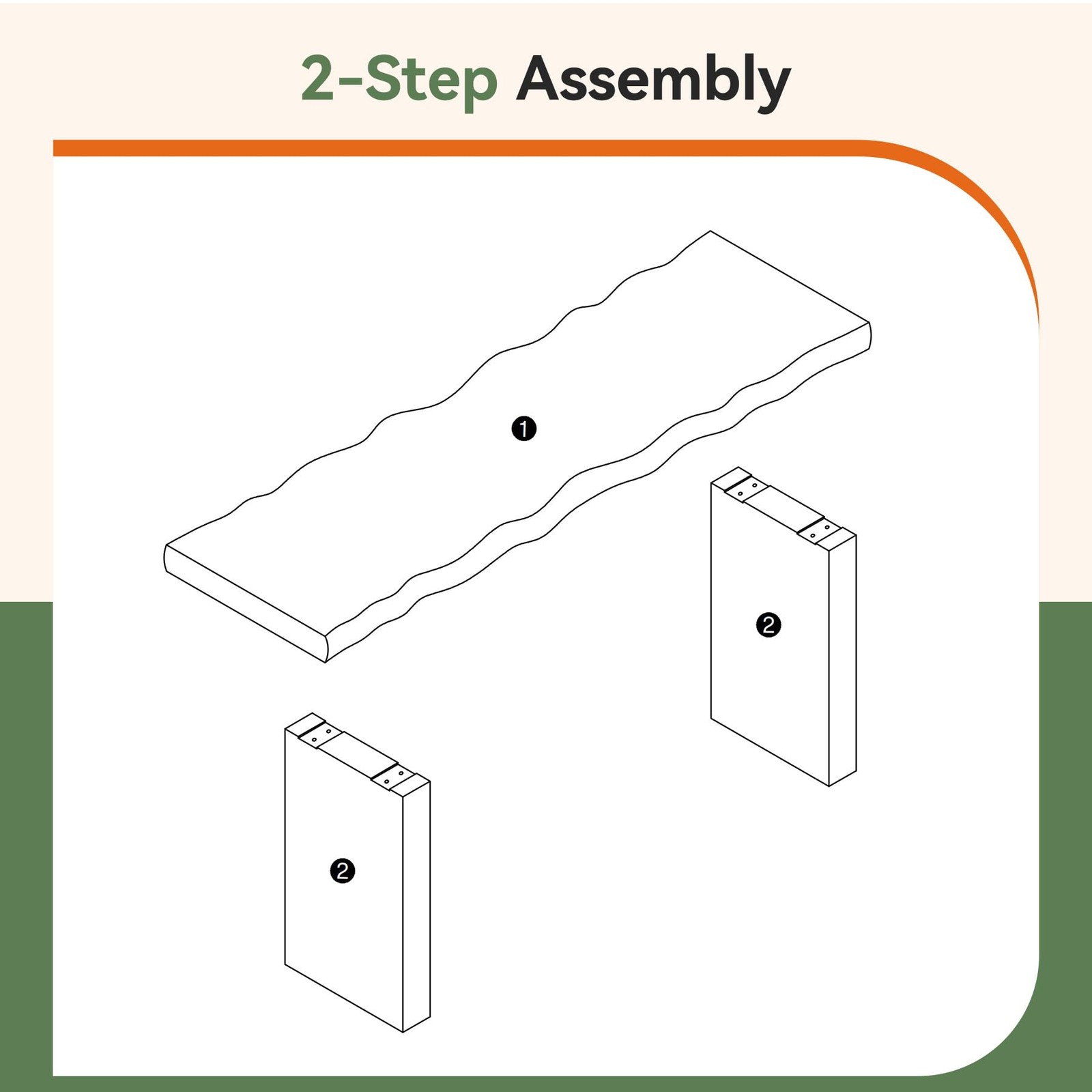 2-Step Assembly

1

2

2