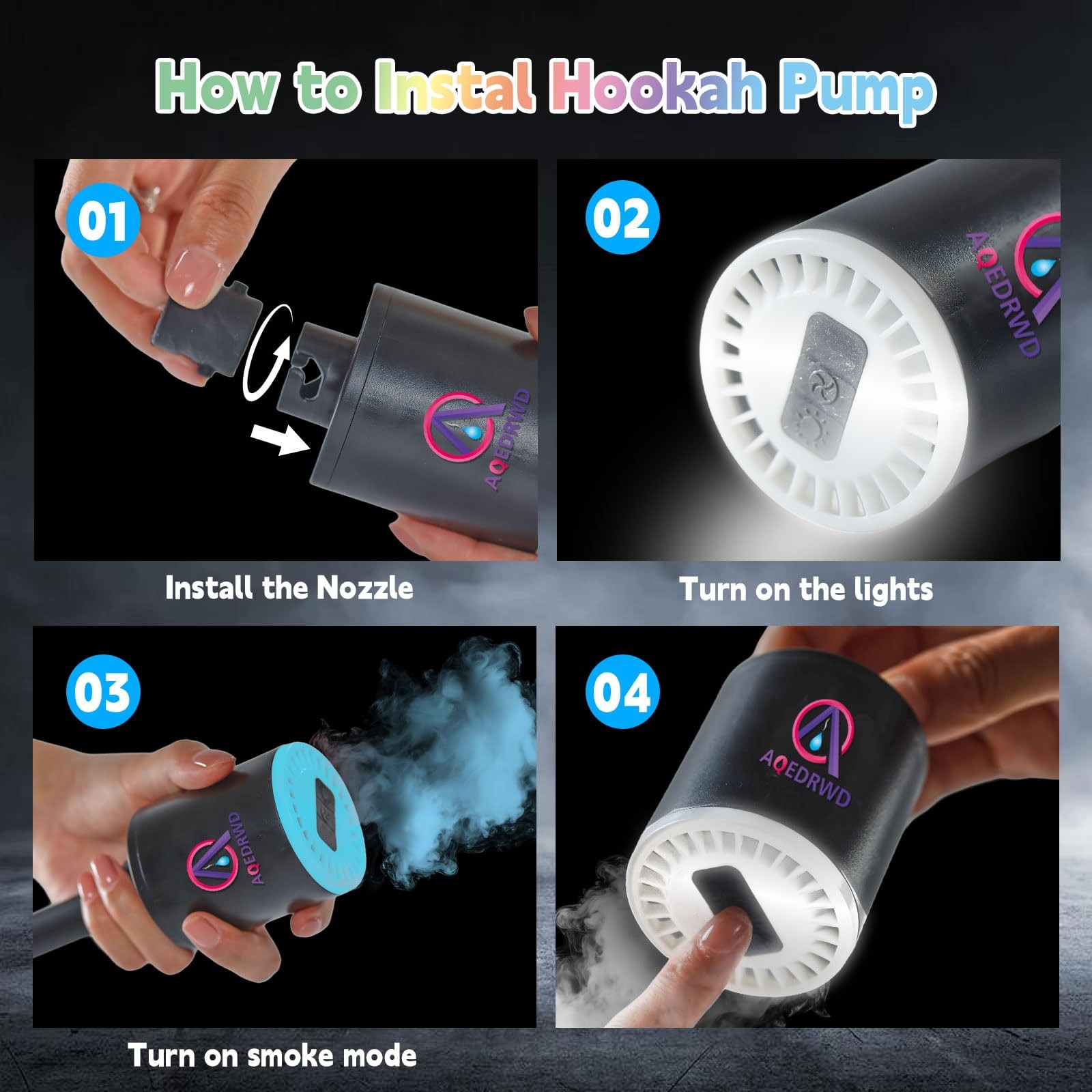 How to Instal Hookah Pump

01

AQEDRWD

Install the Nozzle

02

AQEDRWD

Turn on the lights

03

AQEDRWD

Turn on smoke mode

04

AQEDRWD