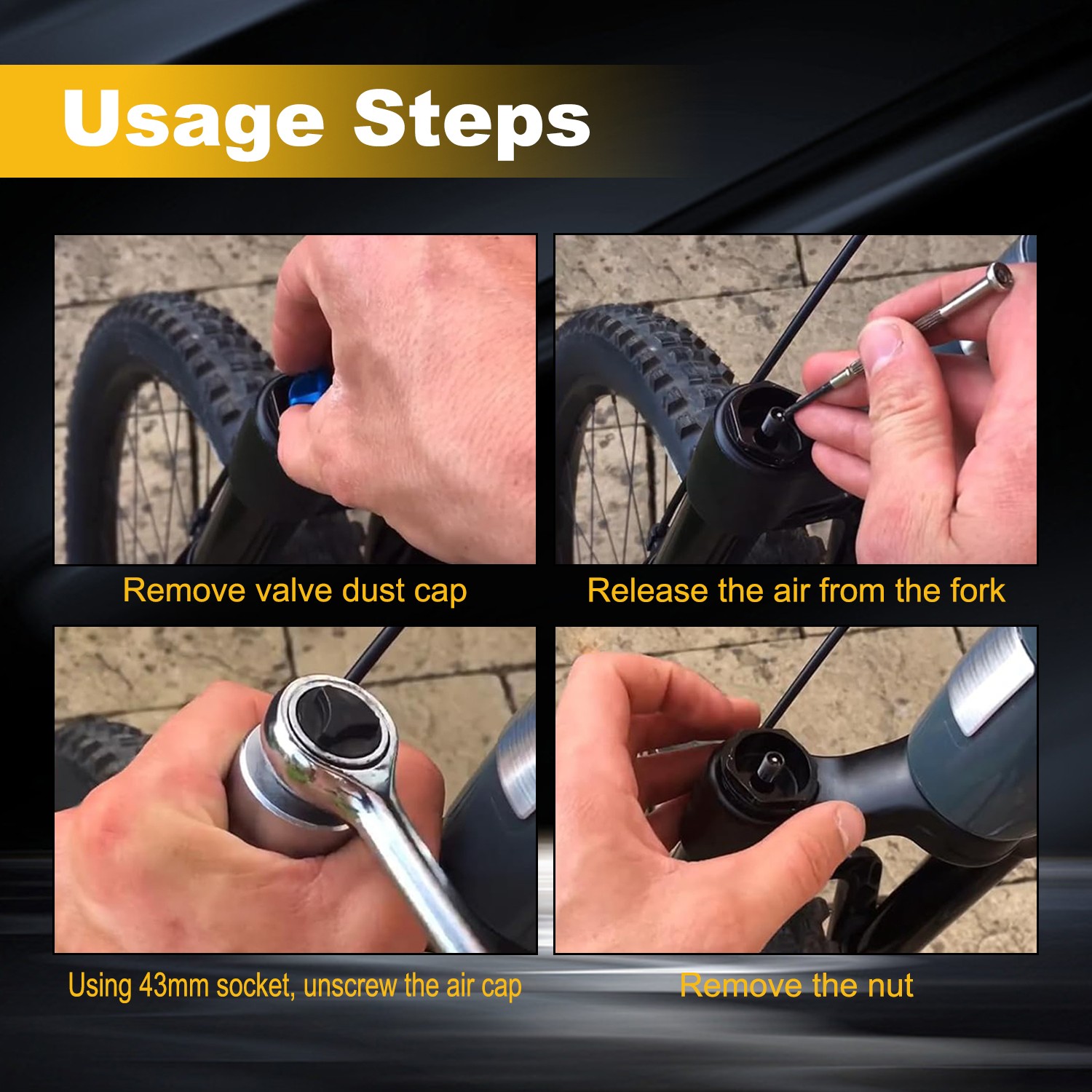 Usage Steps

Remove valve dust cap

Release the air from the fork

Using 43mm socket, unscrew the air cap

Remove the nut