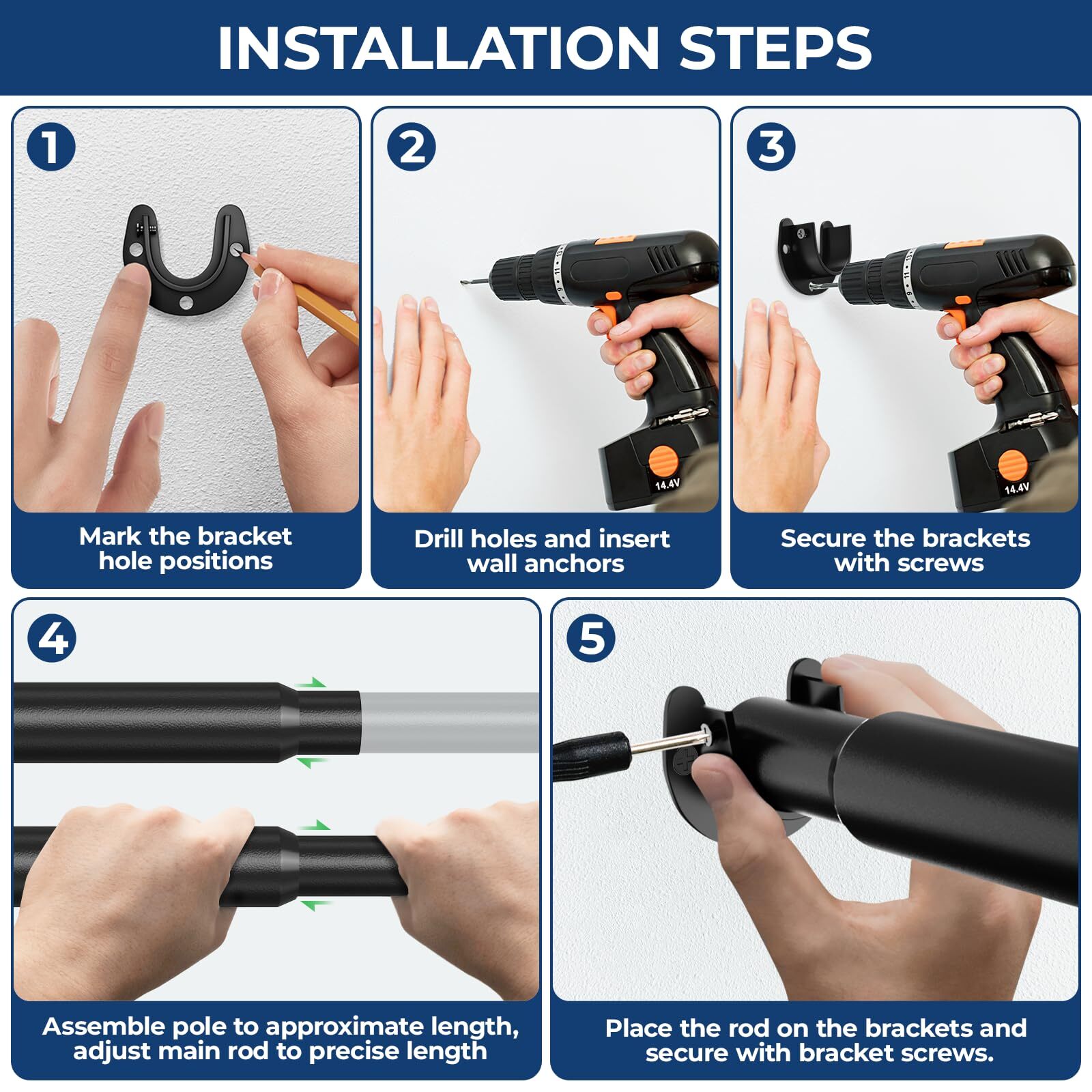 INSTALLATION STEPS

1

Mark the bracket hole positions

2

14.4V

Drill holes and insert wall anchors

3

14.4V

Secure the brackets with screws

4

Assemble pole to approximate length, adjust main rod to precise length

5

Place the rod on the brackets and secure with bracket screws.