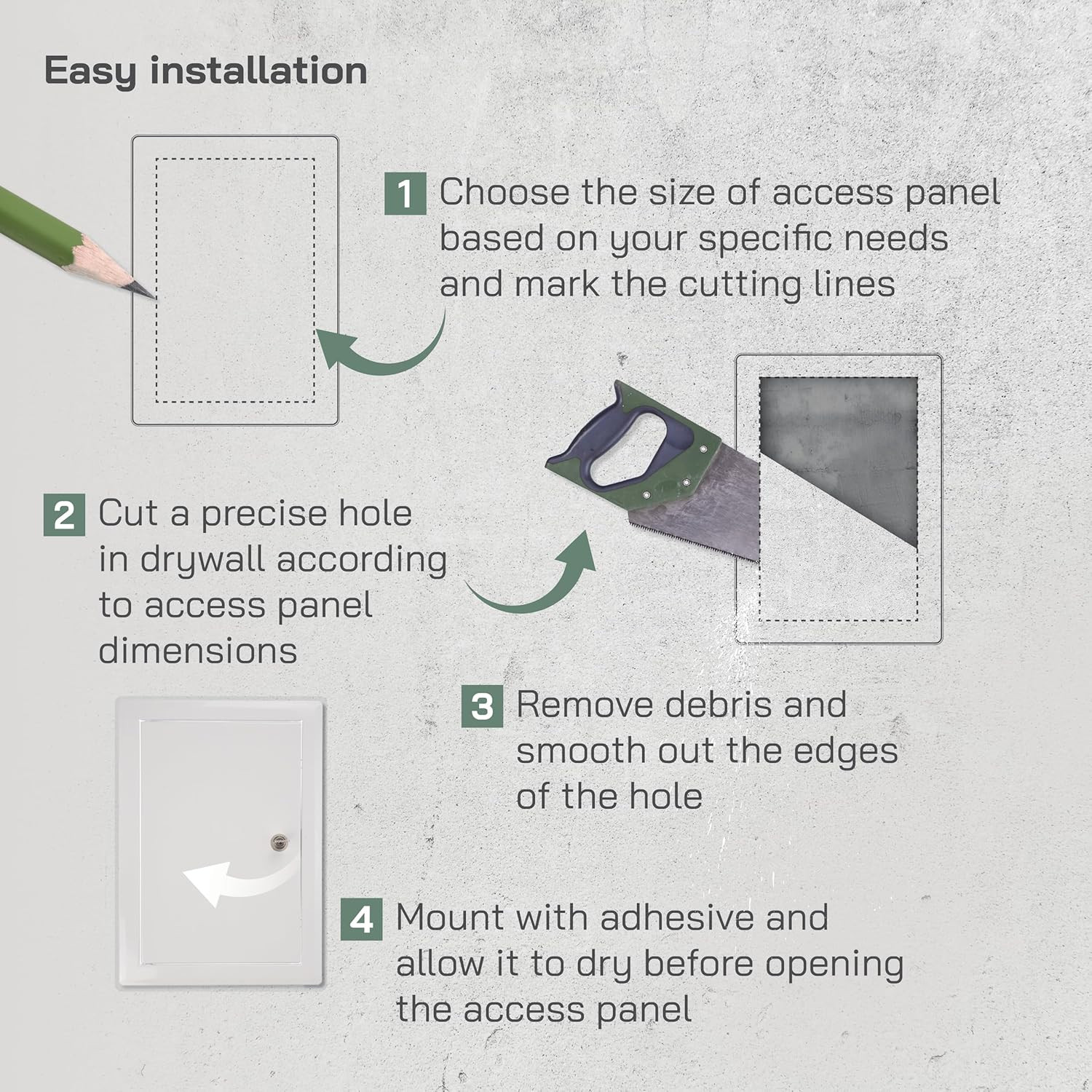 Easy installation

1 Choose the size of access panel based on your specific needs and mark the cutting lines

2 Cut a precise hole in drywall according to access panel dimensions

3 Remove debris and smooth out the edges of the hole

4 Mount with adhesive and allow it to dry before opening the access panel