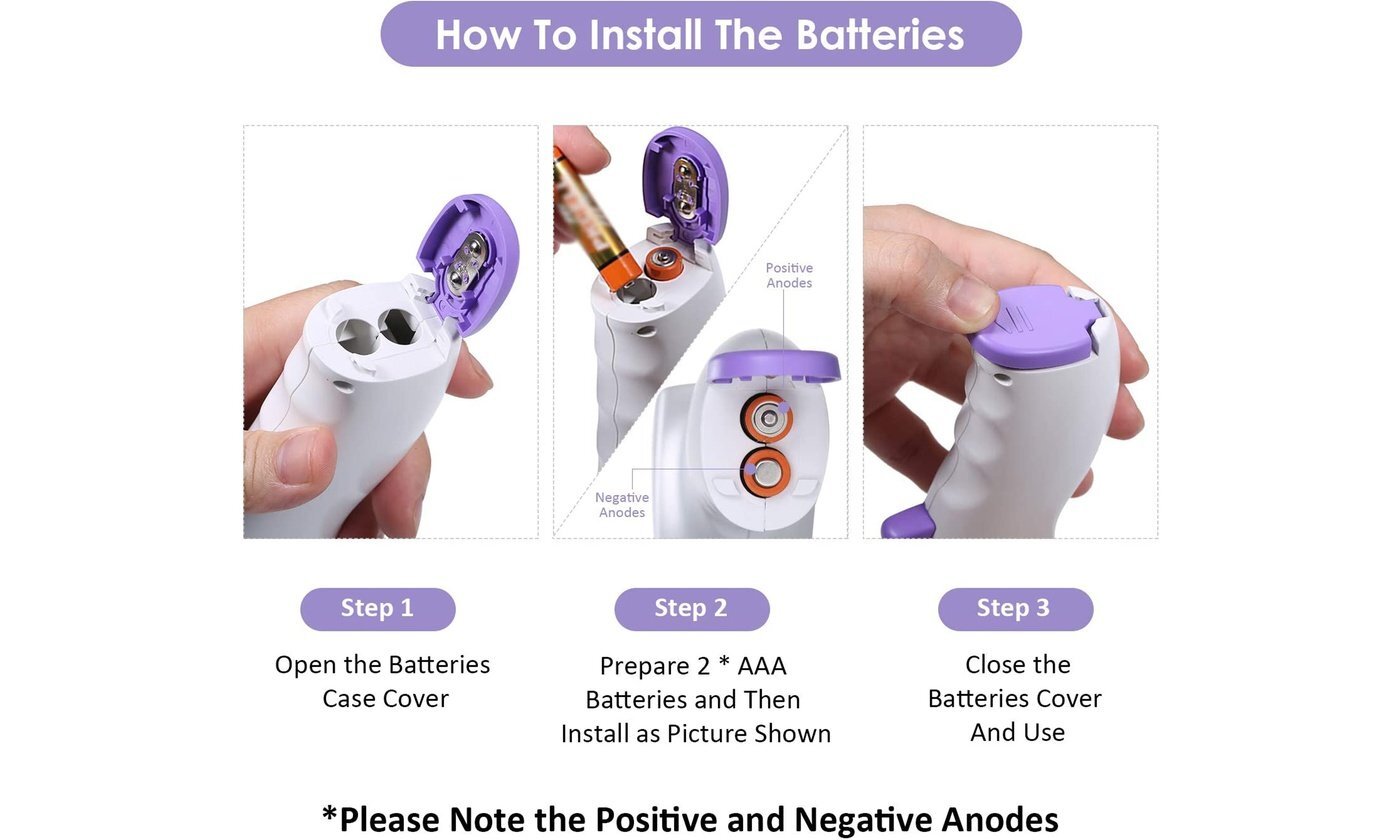 How To Install The Batteries

Positive Anodes

Negative Anodes

Step 1

Open the Batteries Case Cover

Step 2

Prepare 2 * AAA Batteries and Then Install as Picture Shown

Step 3

Close the Batteries Cover And Use

*Please Note the Positive and Negative Anodes