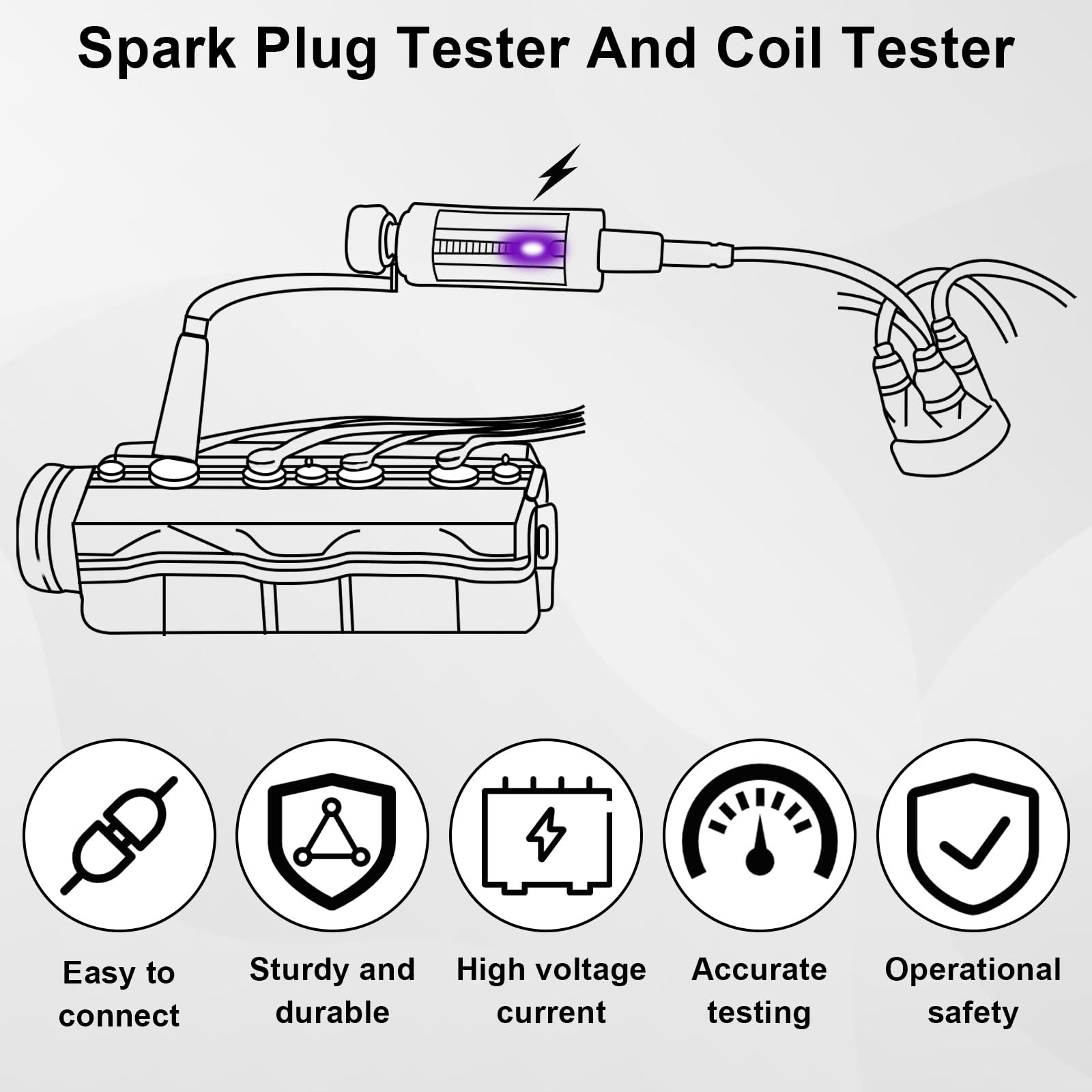 Spark Plug Tester And Coil Tester

Easy to connect

Sturdy and durable

High voltage current

Accurate testing

Operational safety