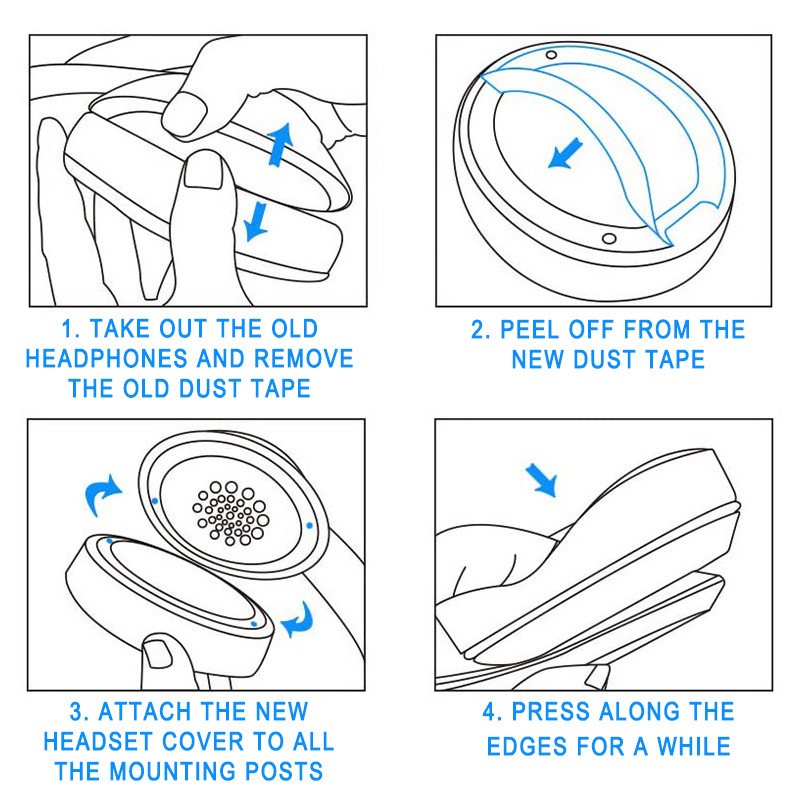 1. TAKE OUT THE OLD HEADPHONES AND REMOVE THE OLD DUST TAPE

2. PEEL OFF FROM THE NEW DUST TAPE

3. ATTACH THE NEW HEADSET COVER TO ALL THE MOUNTING POSTS

4. PRESS ALONG THE EDGES FOR A WHILE