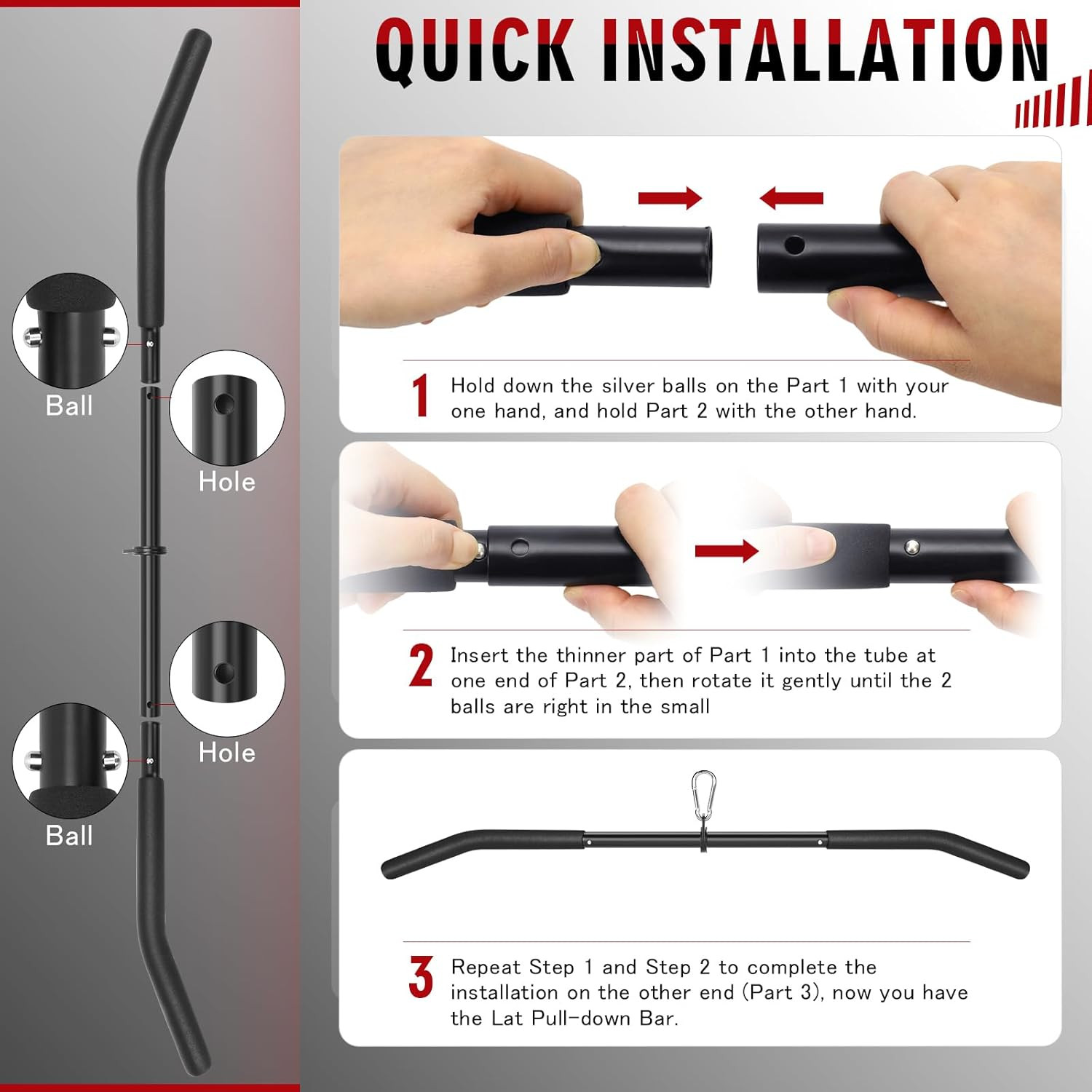 QUICK INSTALLATION

Ball

Hole

Hole

Ball

1 Hold down the silver balls on the Part 1 with your one hand, and hold Part 2 with the other hand.

2 Insert the thinner part of Part 1 into the tube at one end of Part 2, then rotate it gently until the 2 balls are right in the small

3 Repeat Step 1 and Step 2 to complete the installation on the other end (Part 3), now you have the Lat Pull-down Bar.