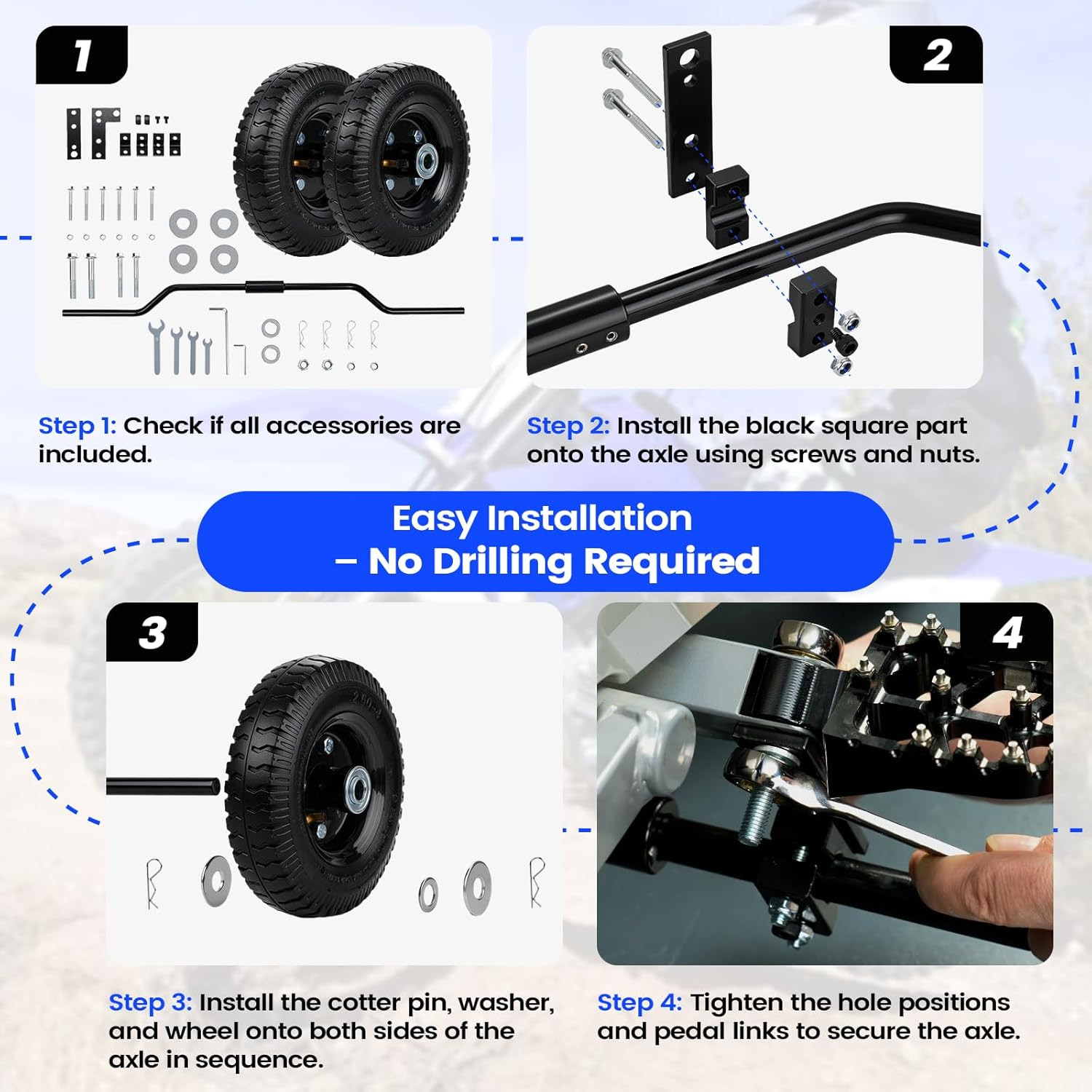 1

2

Step 1: Check if all accessories are included.

Step 2: Install the black square part onto the axle using screws and nuts.

Easy Installation
– No Drilling Required

3

4

Step 3: Install the cotter pin, washer, and wheel onto both sides of the axle in sequence.

Step 4: Tighten the hole positions and pedal links to secure the axle.