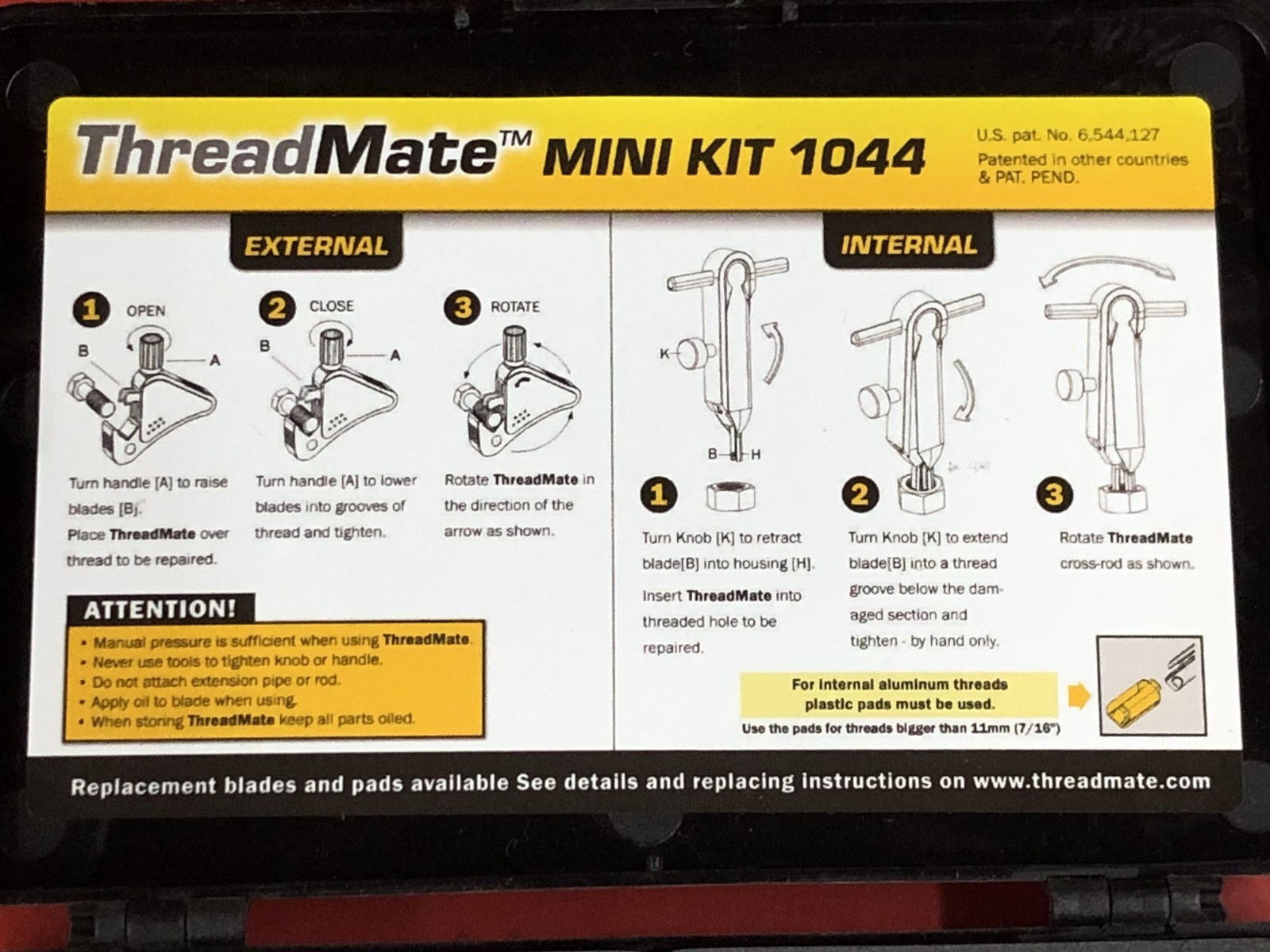 ThreadMate™ MINI KIT 1044

U.S. pat. No. 6,544,127
Patented in other countries & PAT. PEND.

EXTERNAL

1 OPEN
B
A
Turn handle [A] to raise blades [B].
Place ThreadMate over thread to be repaired.

2 CLOSE
B
A
Turn handle [A] to lower blades into grooves of thread and tighten.

3 ROTATE
Rotate ThreadMate in the direction of the arrow as shown.

ATTENTION!
• Manual pressure is sufficient when using ThreadMate.
• Never use tools to tighten knob or handle.
• Do not attach extension pipe or rod.
• Apply oil to blade when using.
• When storing ThreadMate keep all parts oiled.

INTERNAL

K
B H

1
Turn Knob [K] to retract blade[B] into housing [H].
Insert ThreadMate into threaded hole to be repaired.

2
Turn Knob [K] to extend blade[B] into a thread groove below the damaged section and tighten - by hand only.

3
Rotate ThreadMate cross-rod as shown.

For internal aluminum threads plastic pads must be used.
Use the pads for threads bigger than 11mm (7/16")

Replacement blades and pads available See details and replacing instructions on www.threadmate.com