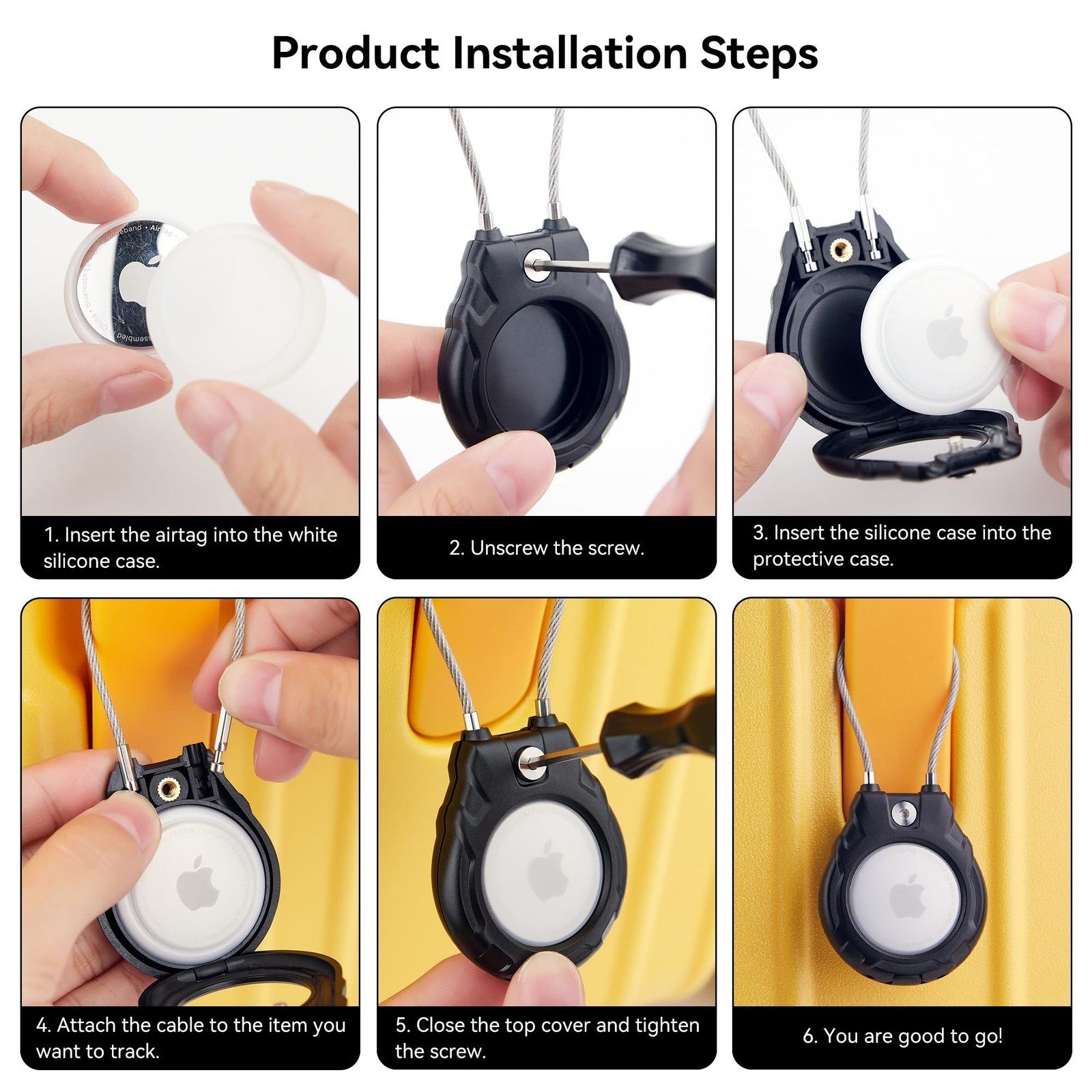 Product Installation Steps

1. Insert the airtag into the white silicone case.

2. Unscrew the screw.

3. Insert the silicone case into the protective case.

4. Attach the cable to the item you want to track.

5. Close the top cover and tighten the screw.

6. You are good to go!