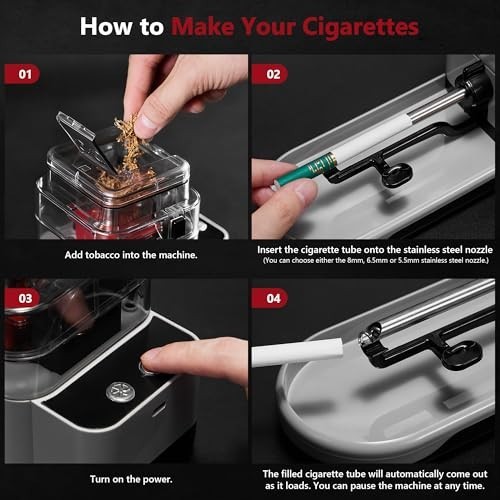 How to Make Your Cigarettes

01

Add tobacco into the machine.

02

Insert the cigarette tube onto the stainless steel nozzle
(You can choose either the 8mm, 6.5mm or 5.5mm stainless steel nozzle.)

03

Turn on the power.

04

The filled cigarette tube will automatically come out as it loads. You can pause the machine at any time.