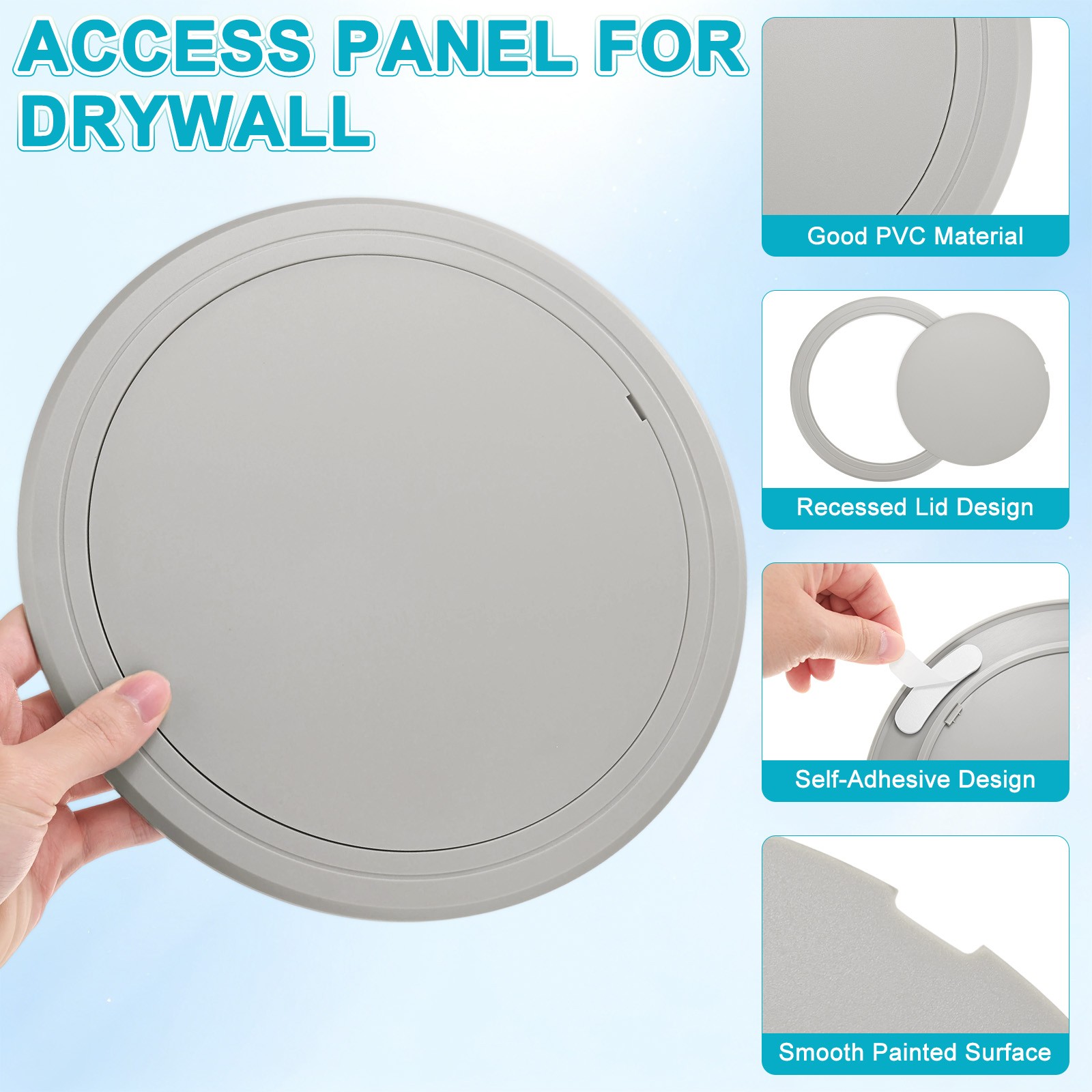 ACCESS PANEL FOR DRYWALL

Good PVC Material

Recessed Lid Design

Self-Adhesive Design

Smooth Painted Surface