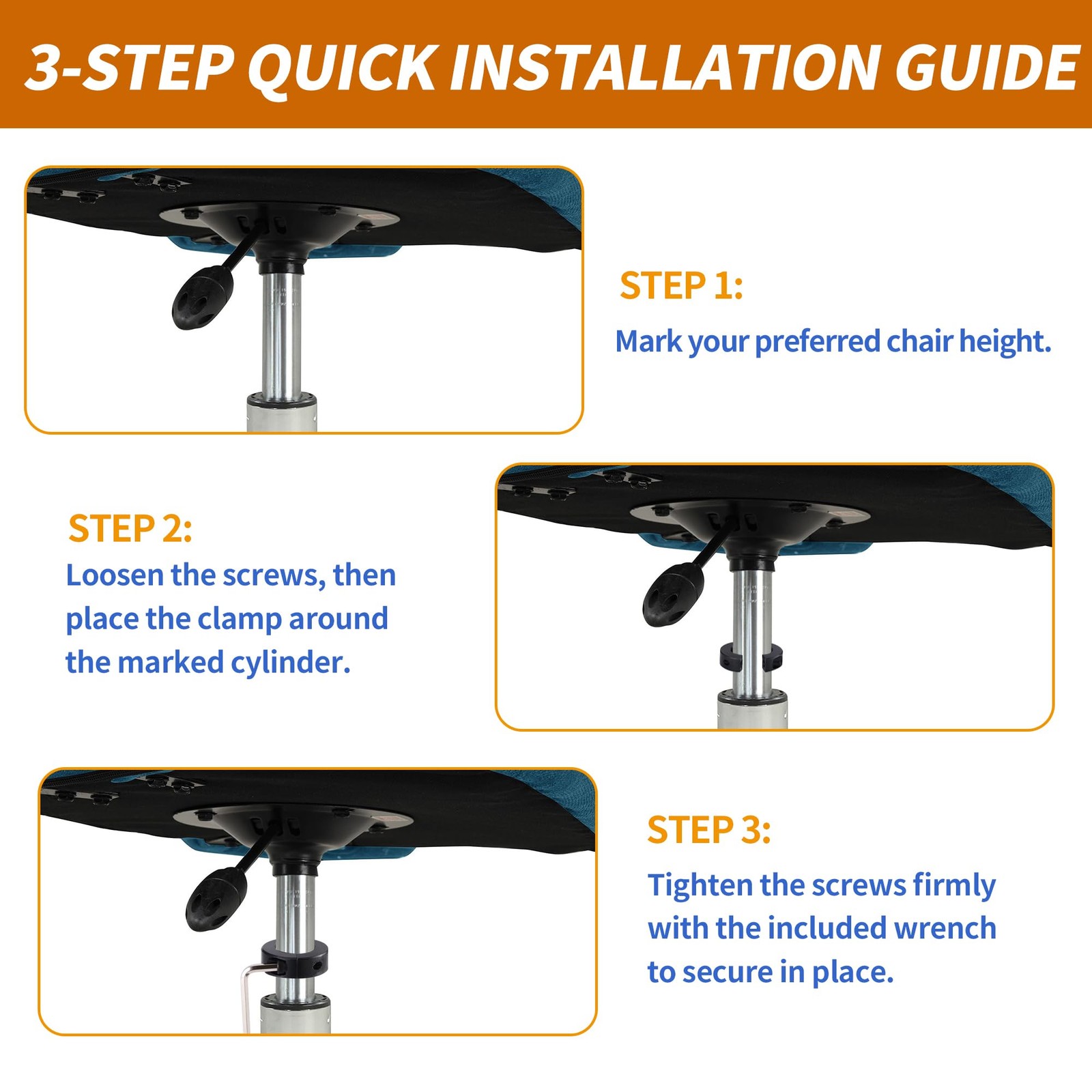 3-STEP QUICK INSTALLATION GUIDE

STEP 1:
Mark your preferred chair height.

STEP 2:
Loosen the screws, then place the clamp around the marked cylinder.

STEP 3:
Tighten the screws firmly with the included wrench to secure in place.