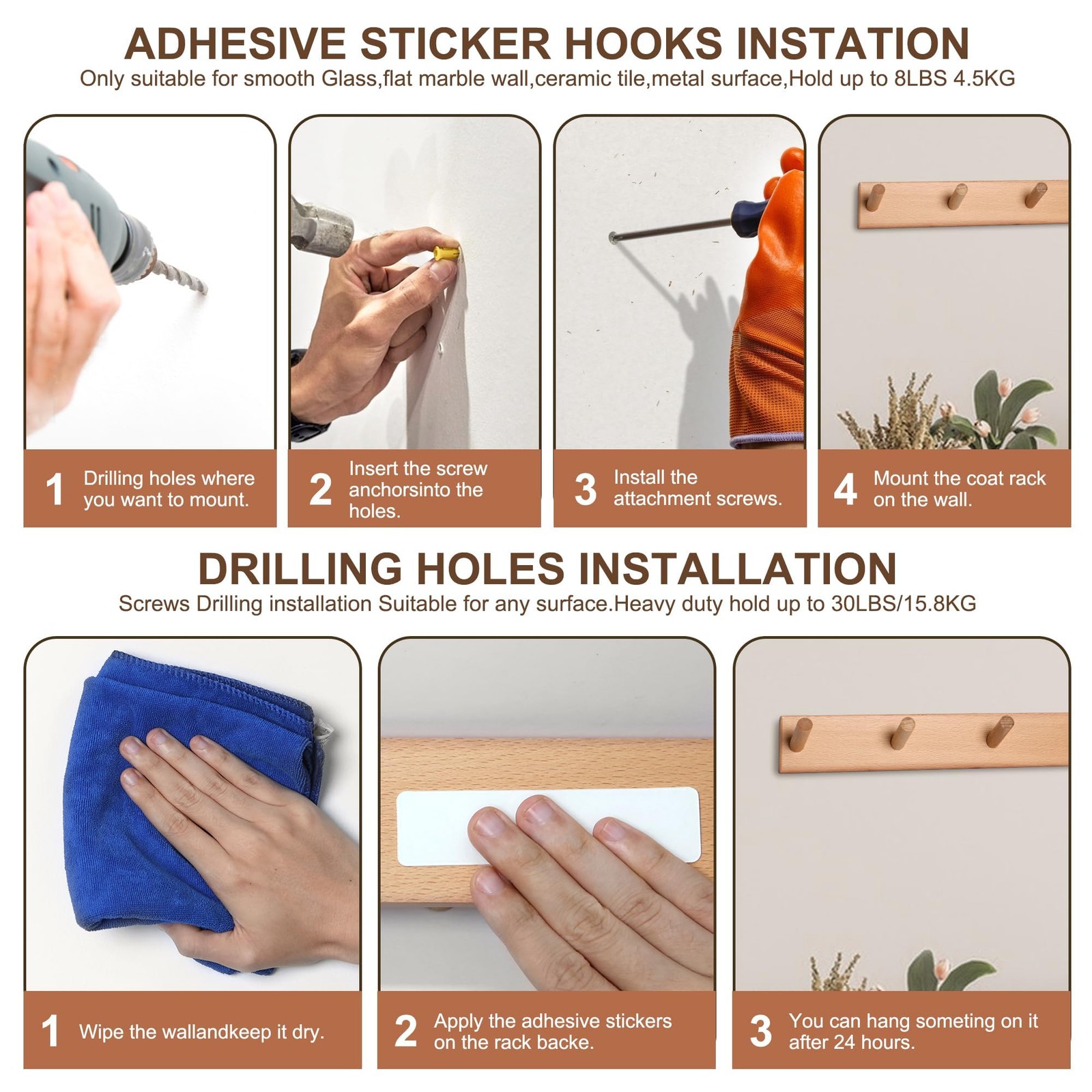 ADHESIVE STICKER HOOKS INSTATION
Only suitable for smooth Glass,flat marble wall,ceramic tile,metal surface,Hold up to 8LBS 4.5KG

1 Drilling holes where you want to mount.

2 Insert the screw anchorsinto the holes.

3 Install the attachment screws.

4 Mount the coat rack on the wall.

DRILLING HOLES INSTALLATION
Screws Drilling installation Suitable for any surface.Heavy duty hold up to 30LBS/15.8KG

1 Wipe the wallandkeep it dry.

2 Apply the adhesive stickers on the rack backe.

3 You can hang someting on it after 24 hours.