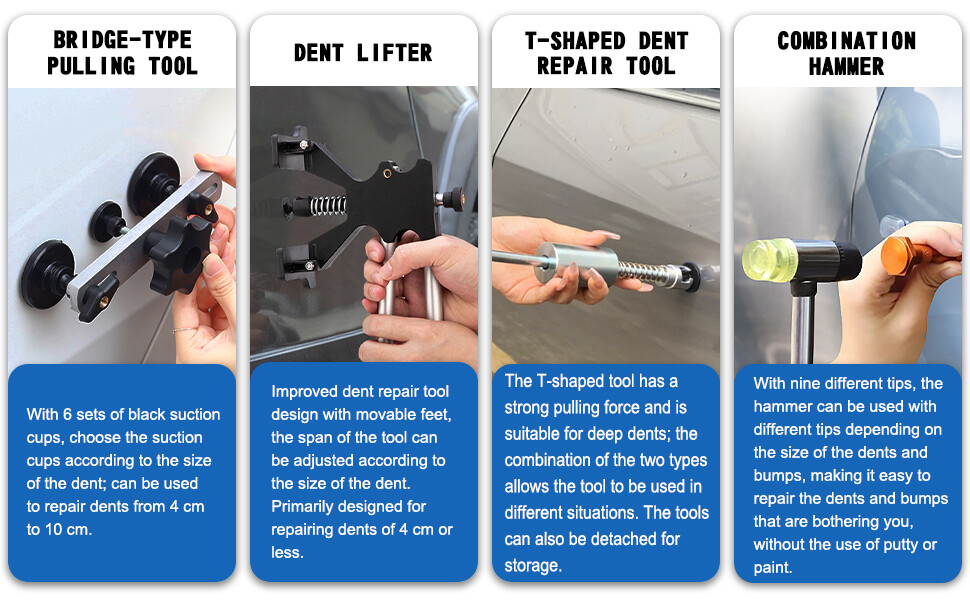 BRIDGE-TYPE PULLING TOOL

With 6 sets of black suction cups, choose the suction cups according to the size of the dent; can be used to repair dents from 4 cm to 10 cm.

DENT LIFTER

Improved dent repair tool design with movable feet, the span of the tool can be adjusted according to the size of the dent. Primarily designed for repairing dents of 4 cm or less.

T-SHAPED DENT REPAIR TOOL

The T-shaped tool has a strong pulling force and is suitable for deep dents; the combination of the two types allows the tool to be used in different situations. The tools can also be detached for storage.

COMBINATION HAMMER

With nine different tips, the hammer can be used with different tips depending on the size of the dents and bumps, making it easy to repair the dents and bumps that are bothering you, without the use of putty or paint.