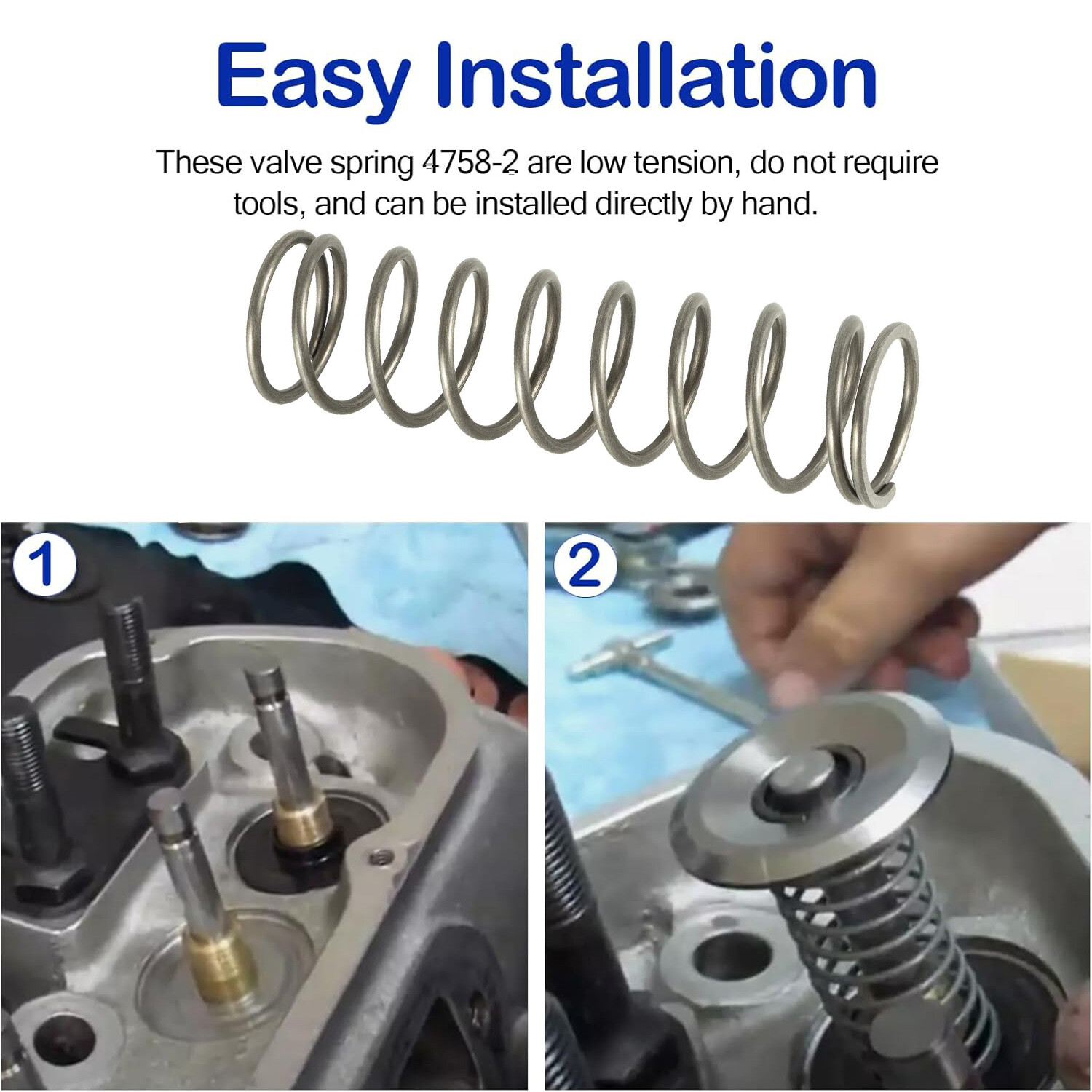 Easy Installation

These valve spring 4758-2 are low tension, do not require tools, and can be installed directly by hand.

1

2