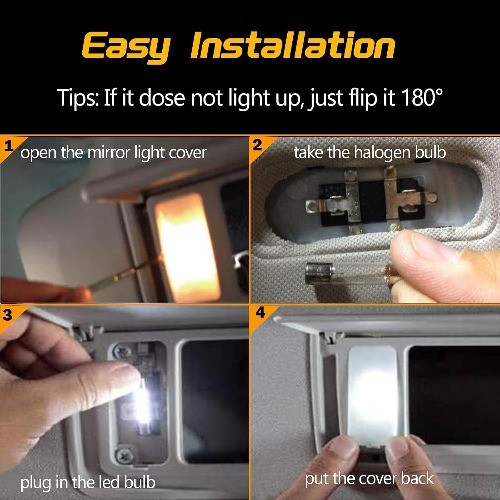 Easy Installation

Tips: If it dose not light up, just flip it 180°

1 open the mirror light cover

2 take the halogen bulb

3 plug in the led bulb

4 put the cover back