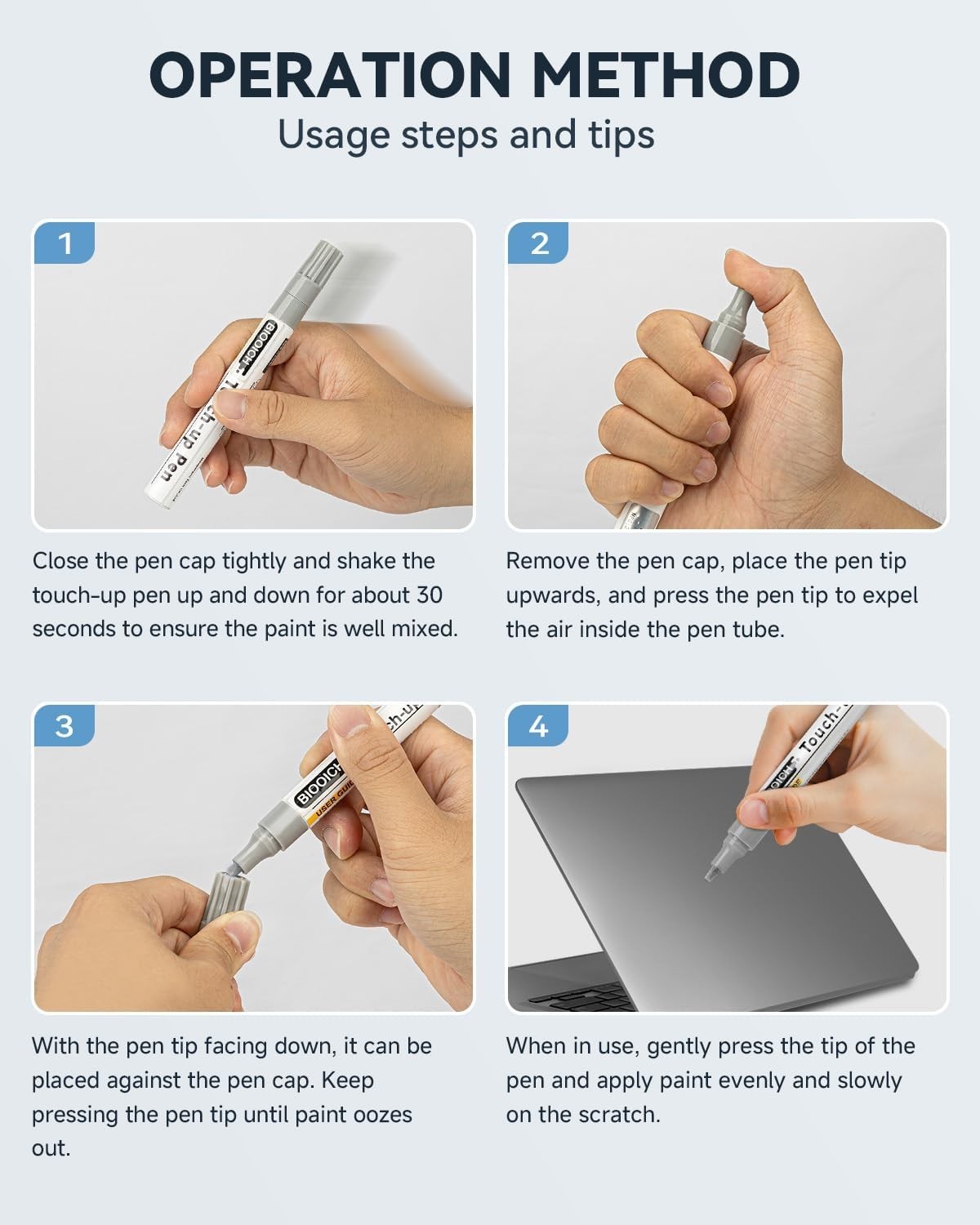 OPERATION METHOD
Usage steps and tips

1

BIOOICH Touch-up pen

Close the pen cap tightly and shake the touch-up pen up and down for about 30 seconds to ensure the paint is well mixed.

2

Remove the pen cap, place the pen tip upwards, and press the pen tip to expel the air inside the pen tube.

3

BIOOICH Touch-up
USER GUIDE

With the pen tip facing down, it can be placed against the pen cap. Keep pressing the pen tip until paint oozes out.

4

BIOOICH Touch-

When in use, gently press the tip of the pen and apply paint evenly and slowly on the scratch.