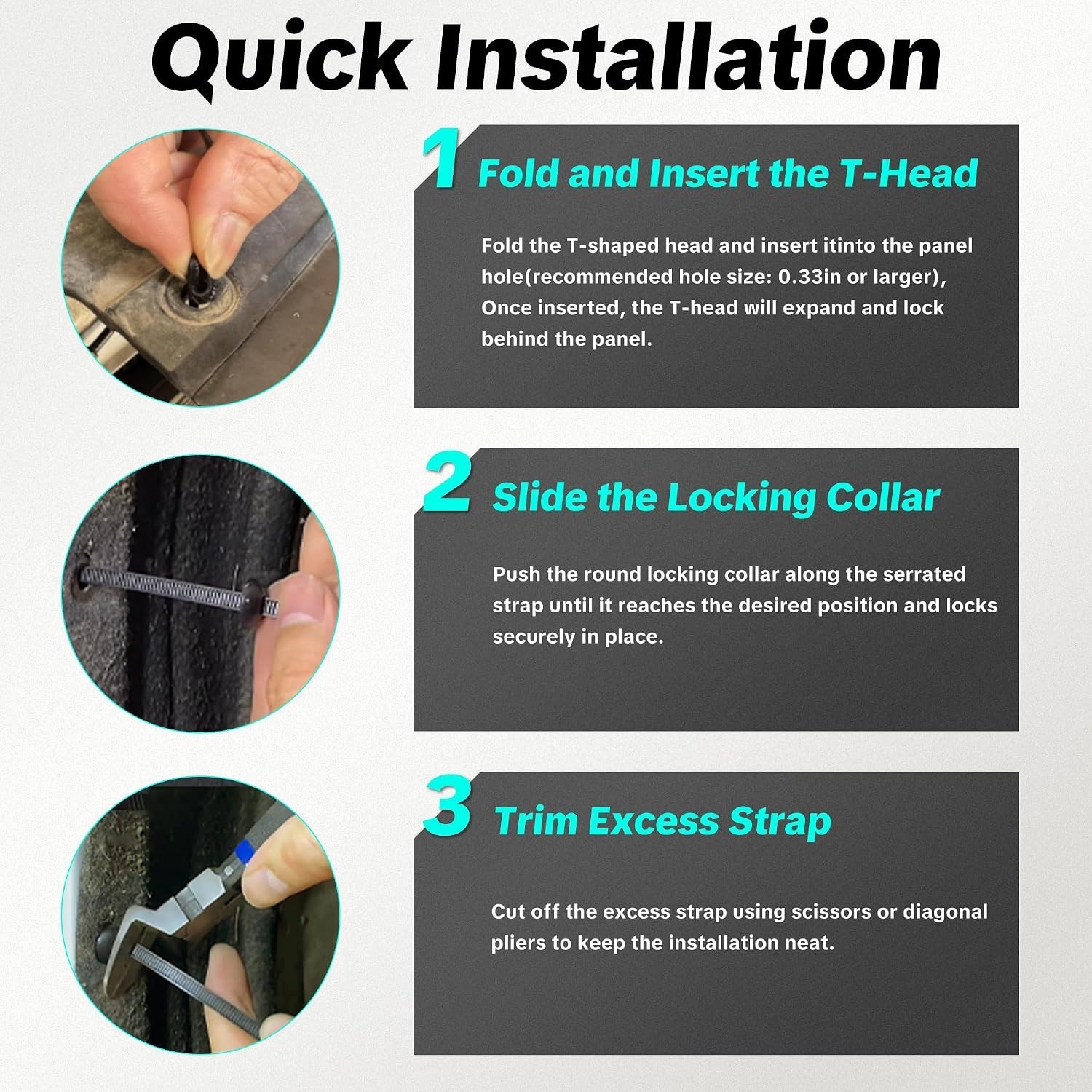 Quick Installation

1 Fold and Insert the T-Head

Fold the T-shaped head and insert itinto the panel hole(recommended hole size: 0.33in or larger), Once inserted, the T-head will expand and lock behind the panel.

2 Slide the Locking Collar

Push the round locking collar along the serrated strap until it reaches the desired position and locks securely in place.

3 Trim Excess Strap

Cut off the excess strap using scissors or diagonal pliers to keep the installation neat.