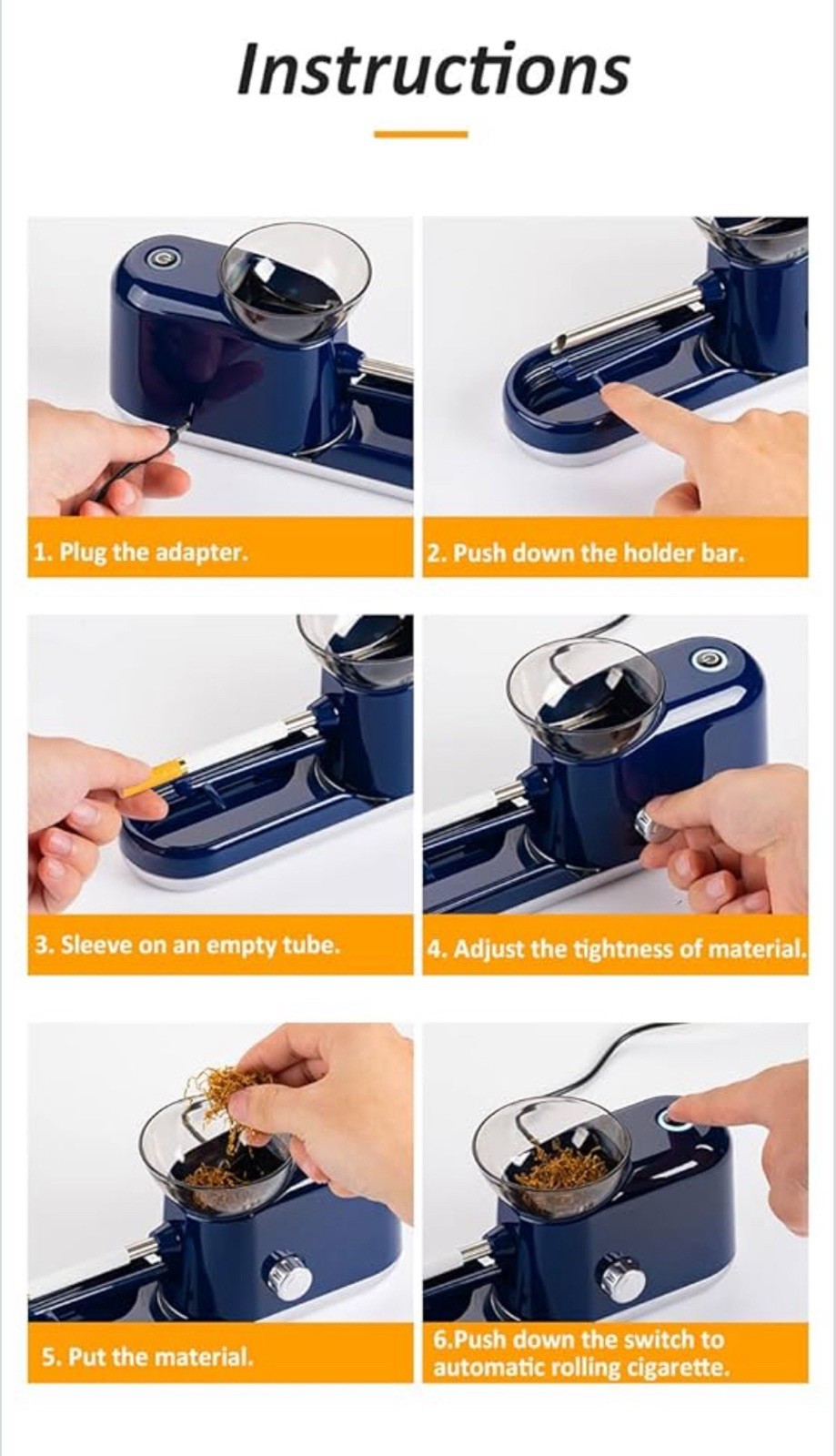 Instructions

1. Plug the adapter.

2. Push down the holder bar.

3. Sleeve on an empty tube.

4. Adjust the tightness of material.

5. Put the material.

6.Push down the switch to automatic rolling cigarette.