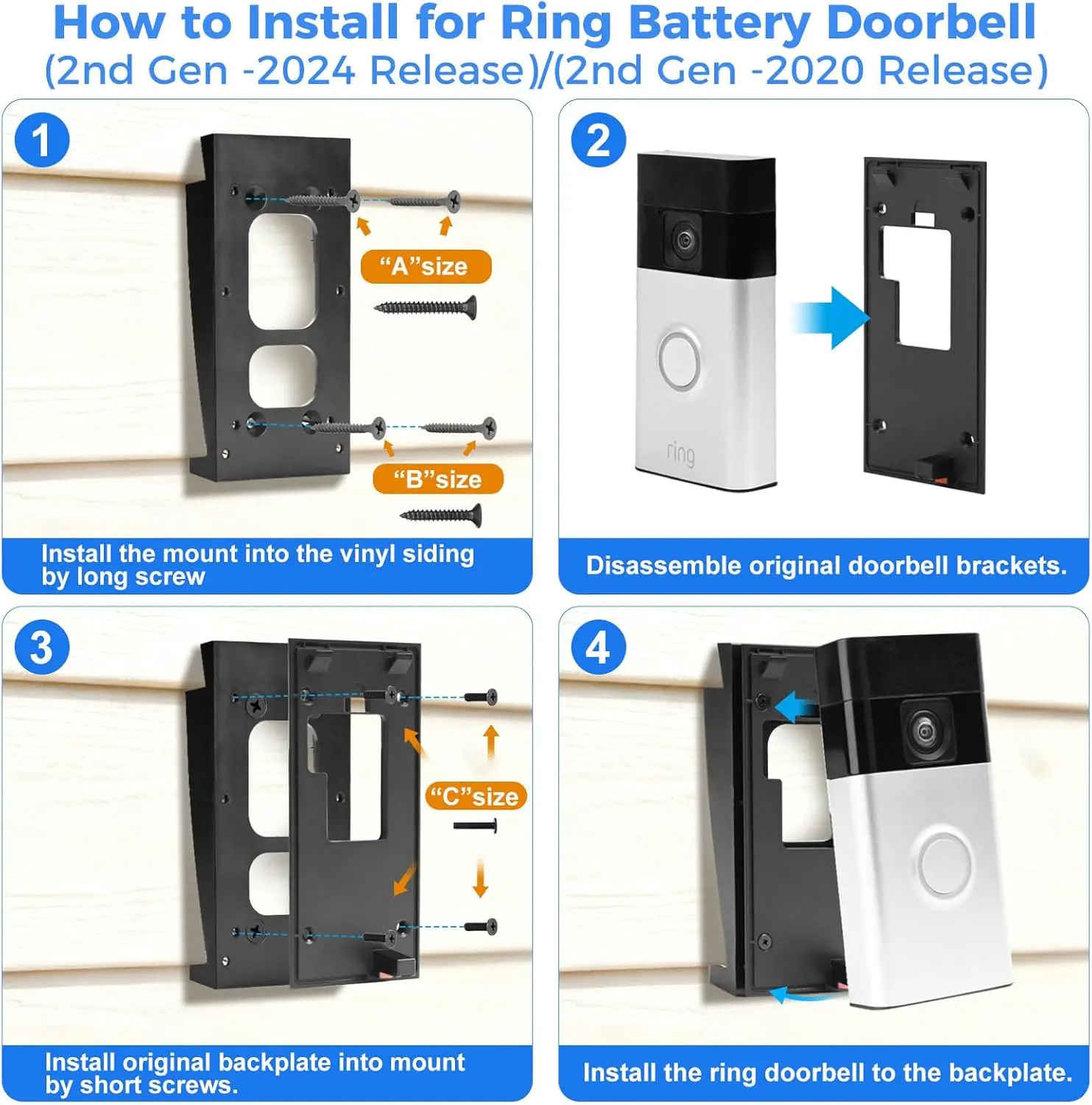 How to Install for Ring Battery Doorbell
(2nd Gen -2024 Release)/(2nd Gen -2020 Release)

1

“A”size

“B”size

Install the mount into the vinyl siding by long screw

2

ring

Disassemble original doorbell brackets.

3

“C”size

Install original backplate into mount by short screws.

4

Install the ring doorbell to the backplate.