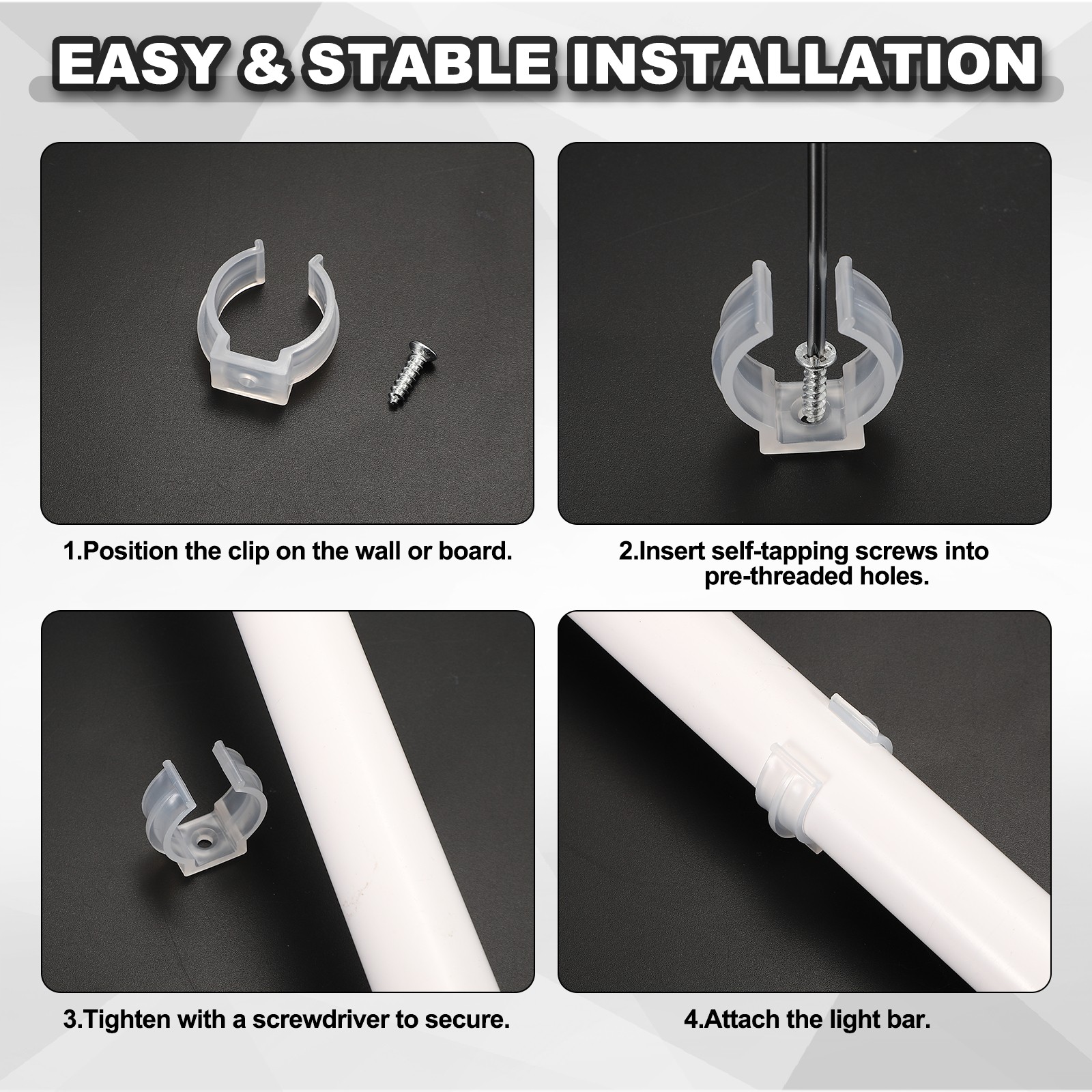 EASY & STABLE INSTALLATION

1.Position the clip on the wall or board.

2.Insert self-tapping screws into pre-threaded holes.

3.Tighten with a screwdriver to secure.

4.Attach the light bar.