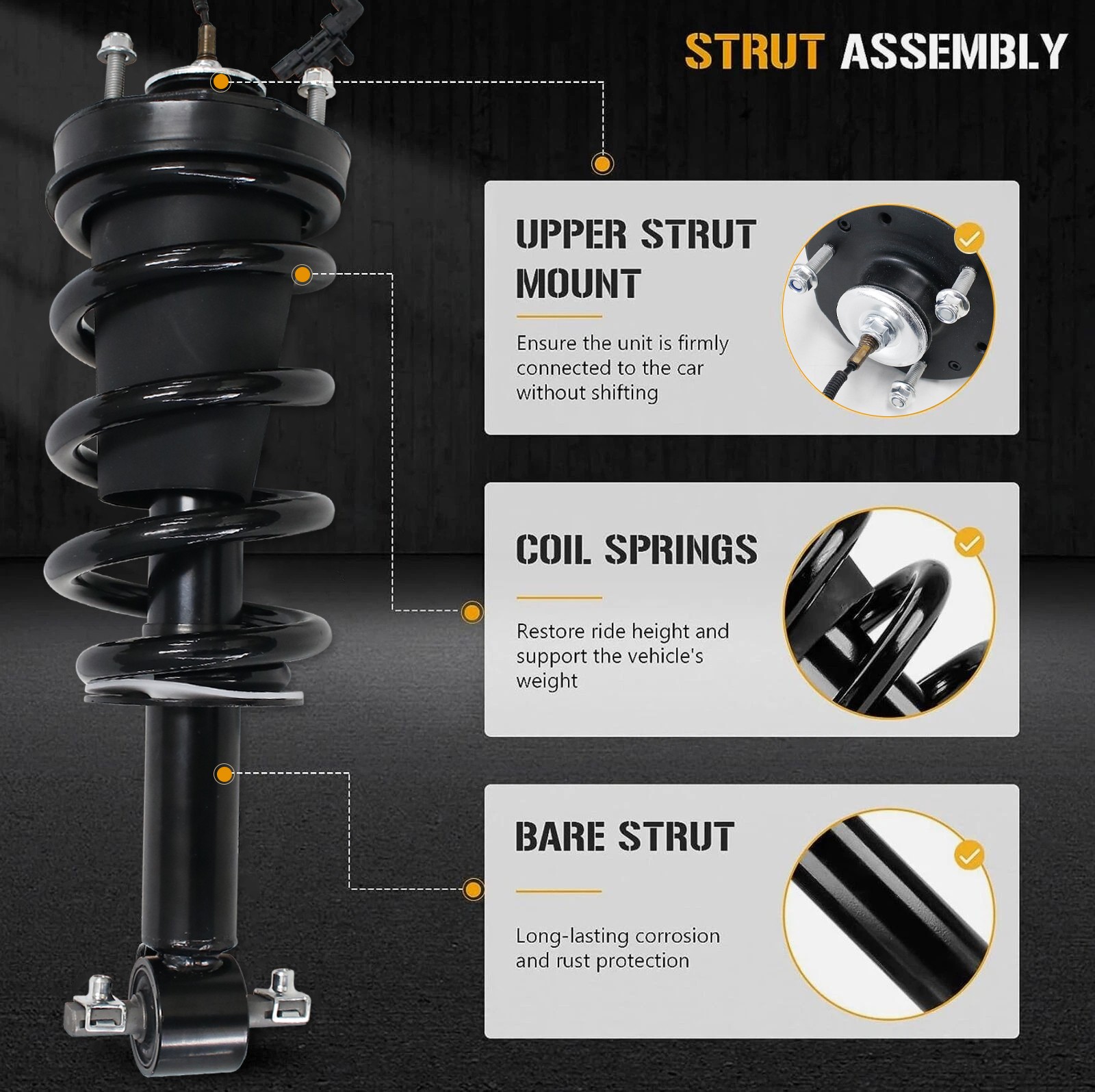 STRUT ASSEMBLY

UPPER STRUT MOUNT

Ensure the unit is firmly connected to the car without shifting

COIL SPRINGS

Restore ride height and support the vehicle's weight

BARE STRUT

Long-lasting corrosion and rust protection