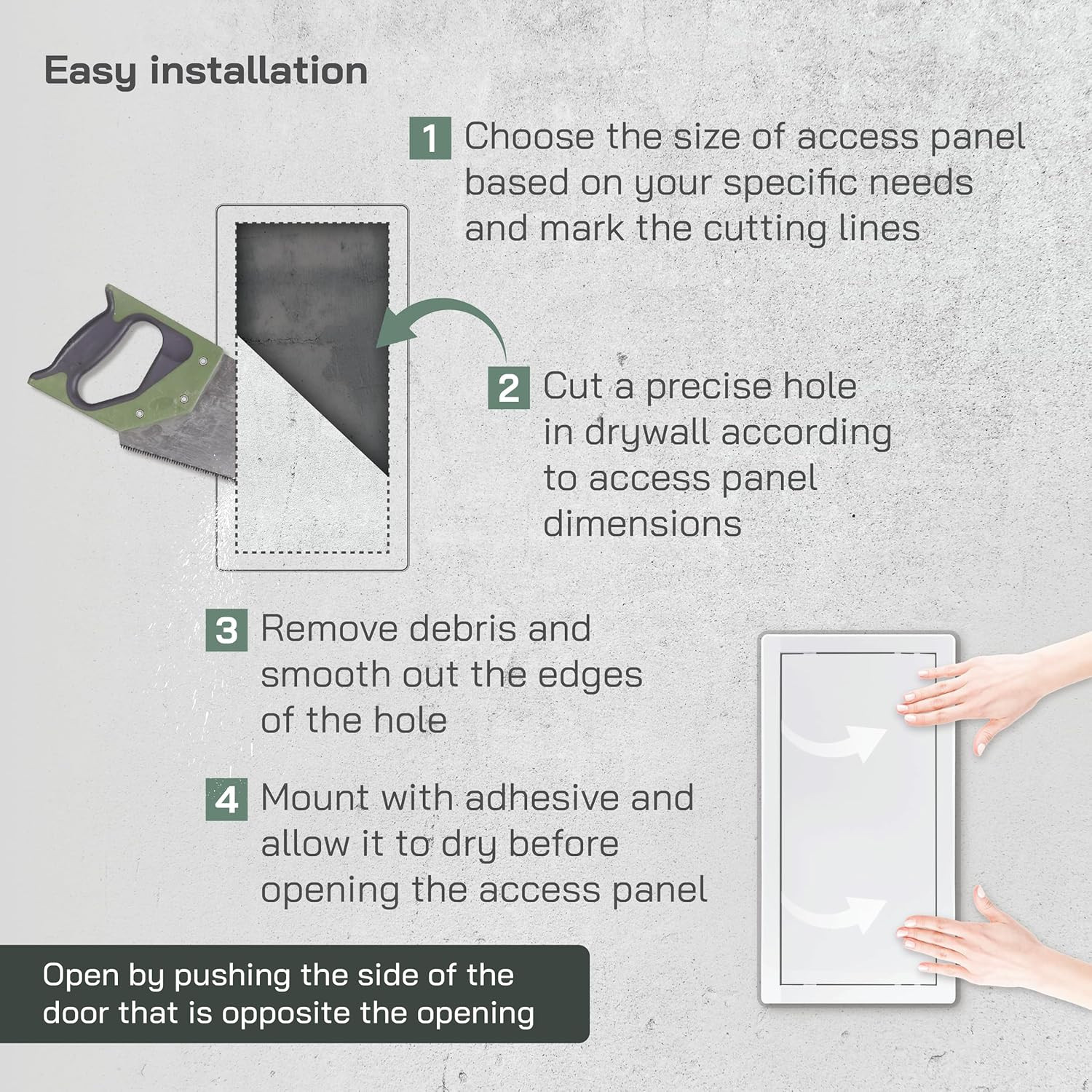 Easy installation

1 Choose the size of access panel based on your specific needs and mark the cutting lines

2 Cut a precise hole in drywall according to access panel dimensions

3 Remove debris and smooth out the edges of the hole

4 Mount with adhesive and allow it to dry before opening the access panel

Open by pushing the side of the door that is opposite the opening