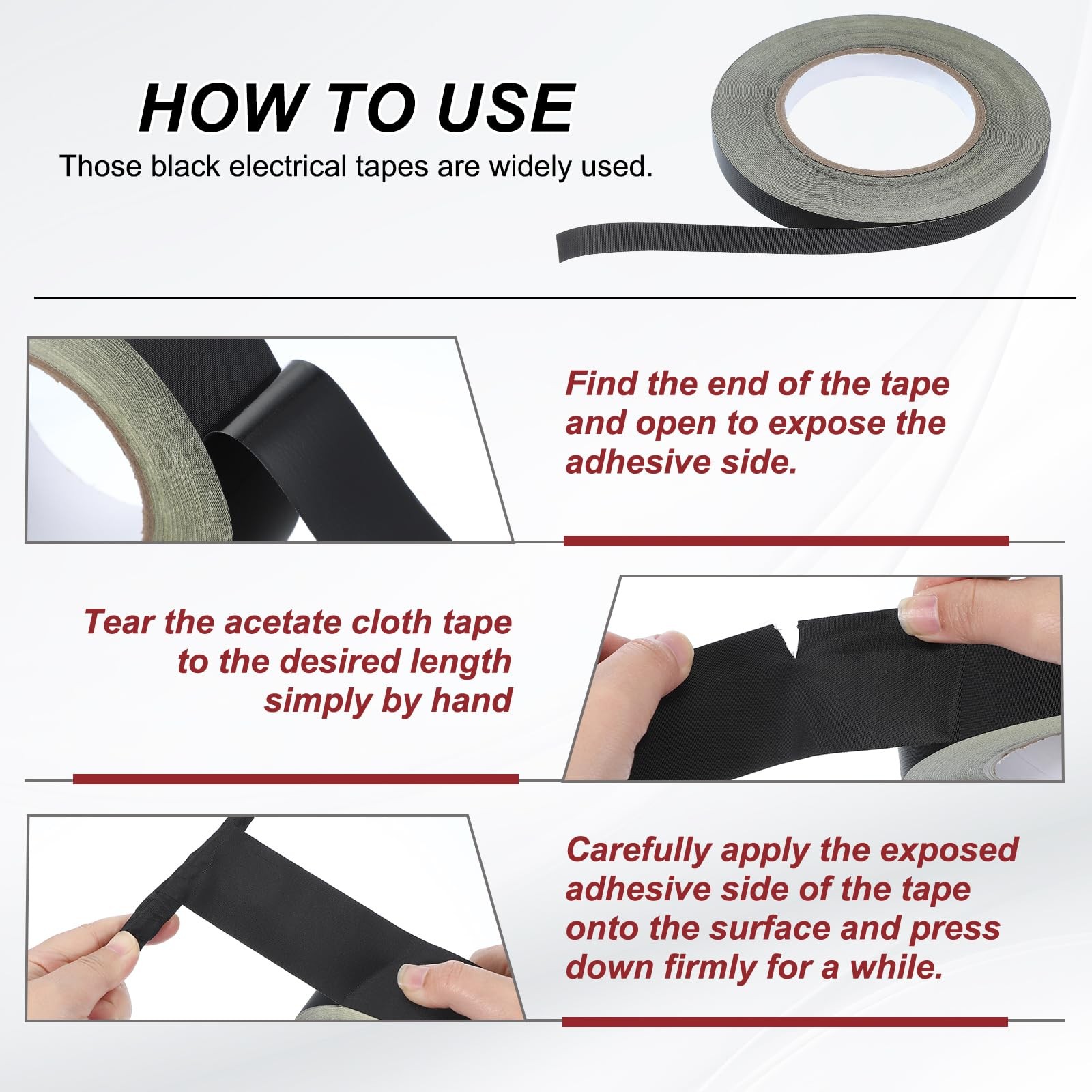 HOW TO USE

Those black electrical tapes are widely used.

Find the end of the tape and open to expose the adhesive side.

Tear the acetate cloth tape to the desired length simply by hand

Carefully apply the exposed adhesive side of the tape onto the surface and press down firmly for a while.