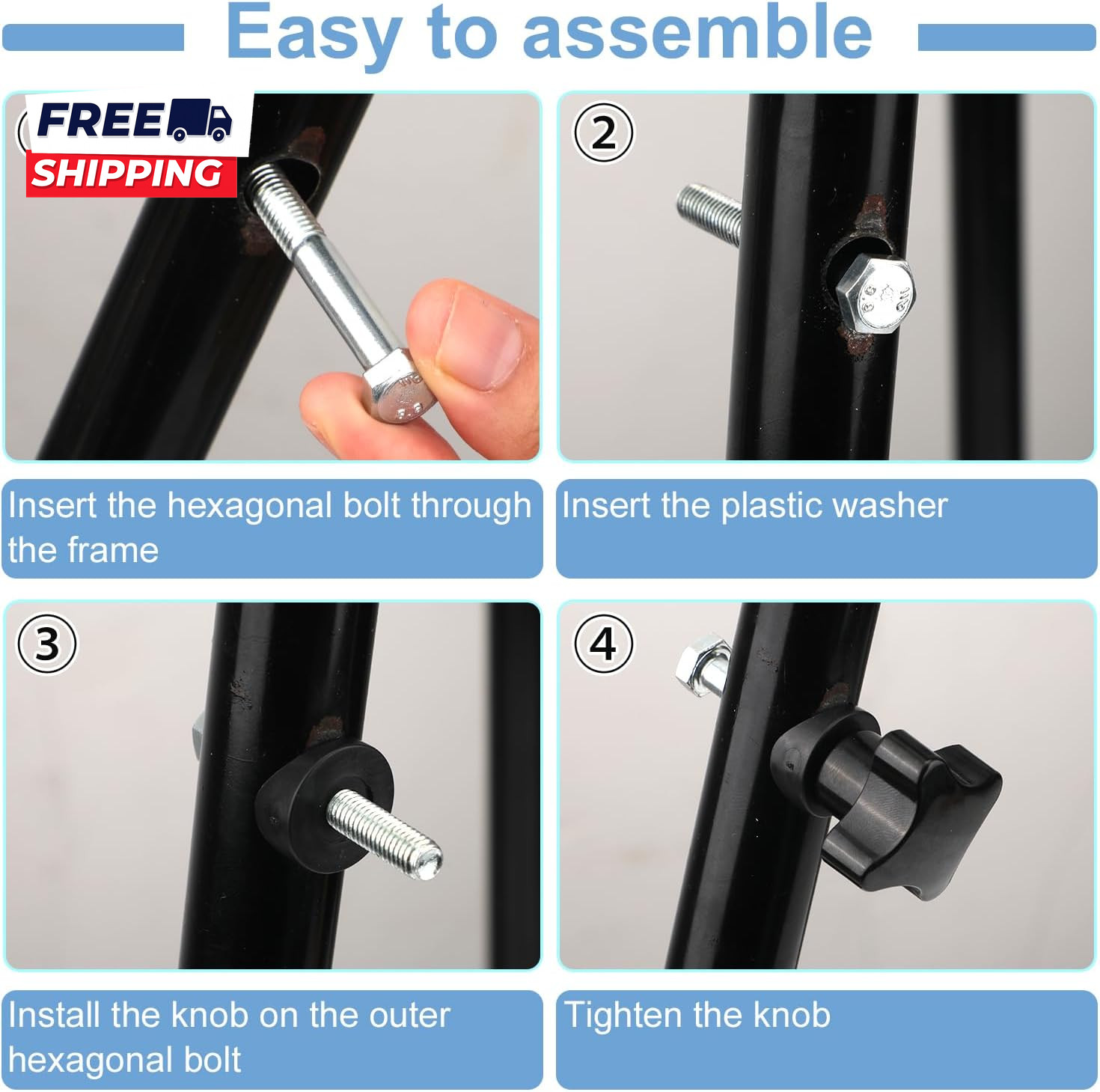 Easy to assemble

FREE SHIPPING

Insert the hexagonal bolt through the frame

2

Insert the plastic washer

3

Install the knob on the outer hexagonal bolt

4

Tighten the knob