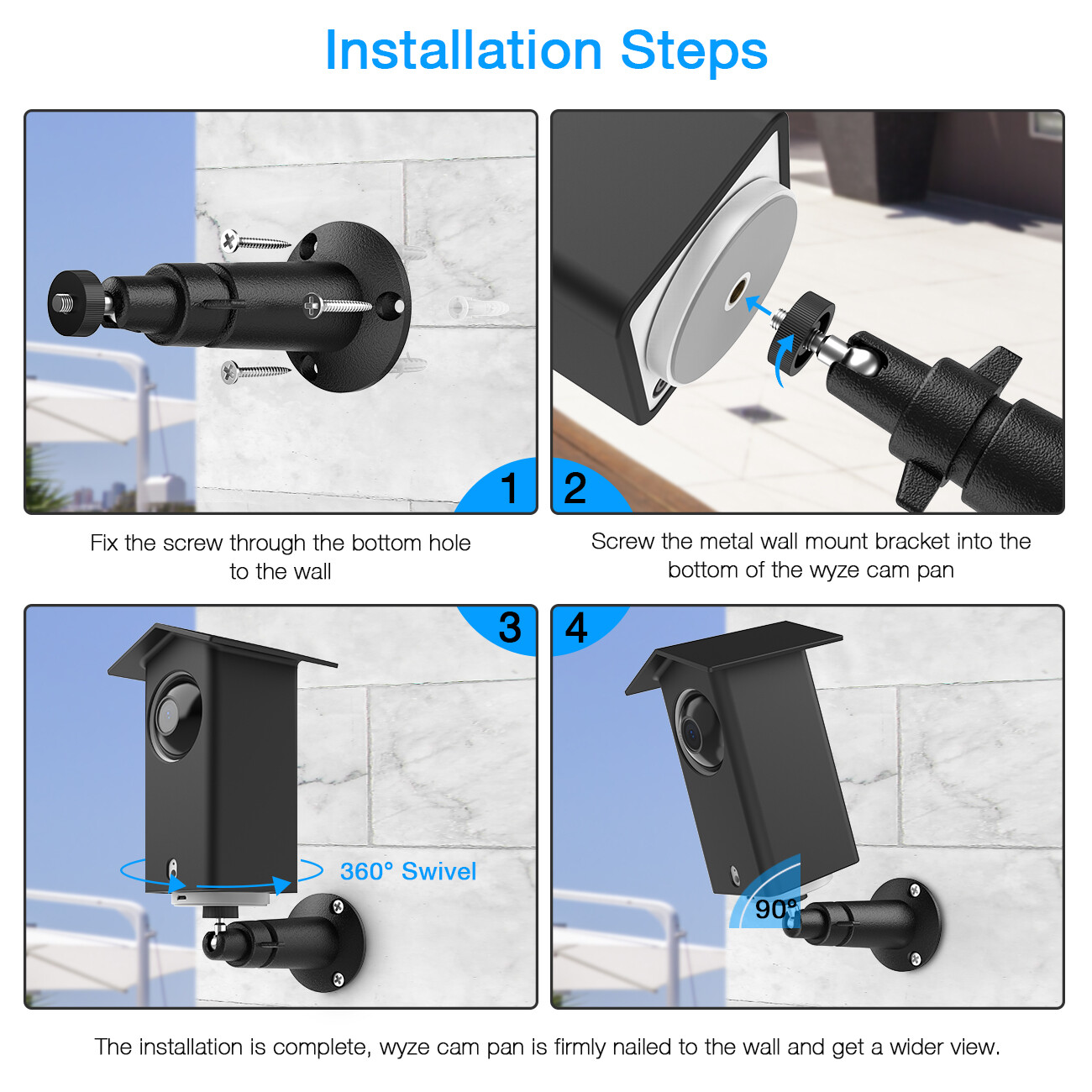 Installation Steps

1

2

Fix the screw through the bottom hole to the wall

Screw the metal wall mount bracket into the bottom of the wyze cam pan

3

4

360° Swivel

90°

The installation is complete, wyze cam pan is firmly nailed to the wall and get a wider view.