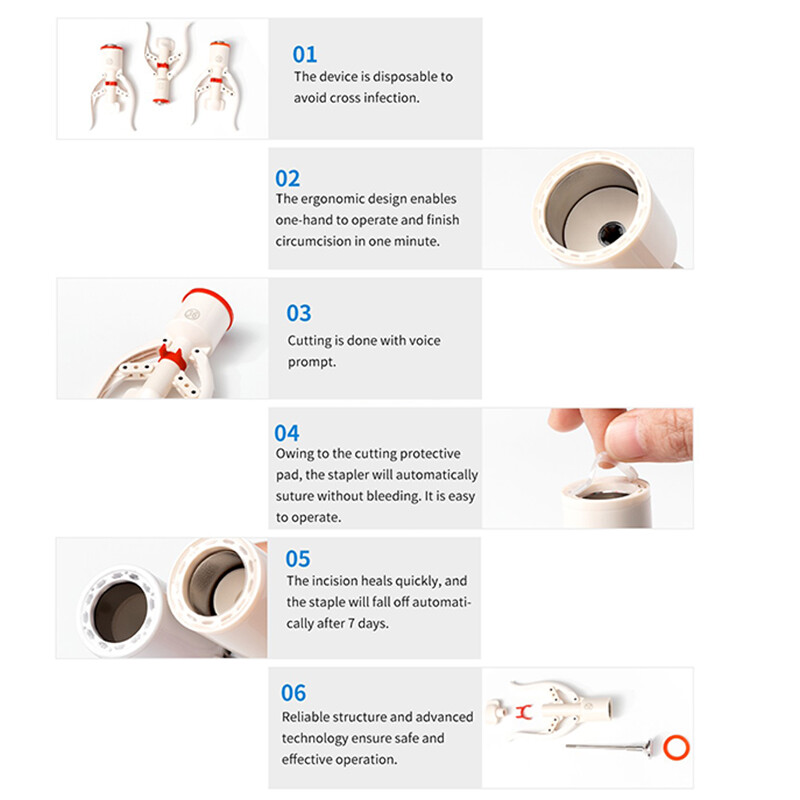 01
The device is disposable to avoid cross infection.

02
The ergonomic design enables one-hand to operate and finish circumcision in one minute.

03
Cutting is done with voice prompt.

04
Owing to the cutting protective pad, the stapler will automatically suture without bleeding. It is easy to operate.

05
The incision heals quickly, and the staple will fall off automatically after 7 days.

06
Reliable structure and advanced technology ensure safe and effective operation.