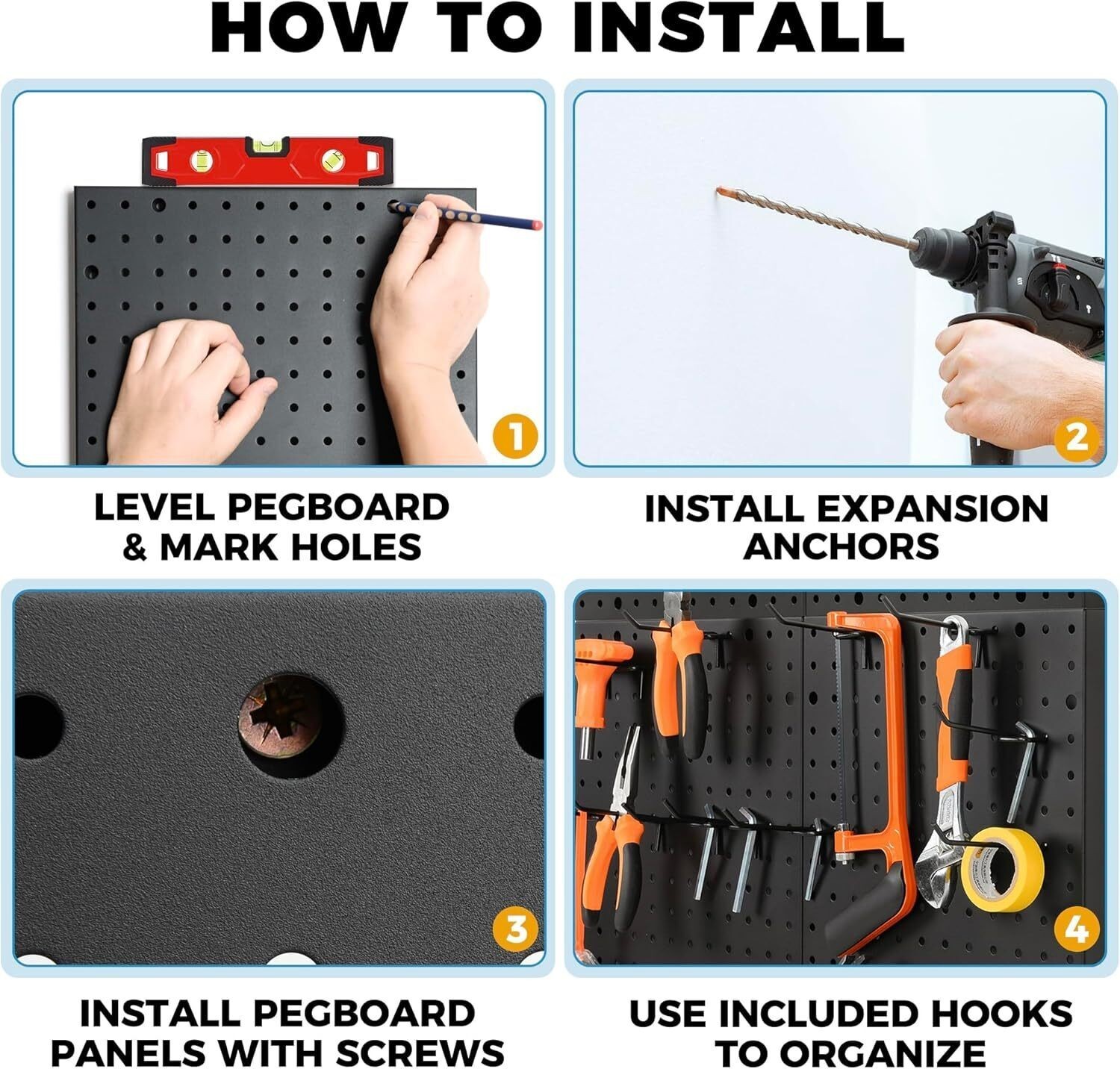 HOW TO INSTALL

1

LEVEL PEGBOARD & MARK HOLES

2

INSTALL EXPANSION ANCHORS

3

INSTALL PEGBOARD PANELS WITH SCREWS

4

USE INCLUDED HOOKS TO ORGANIZE