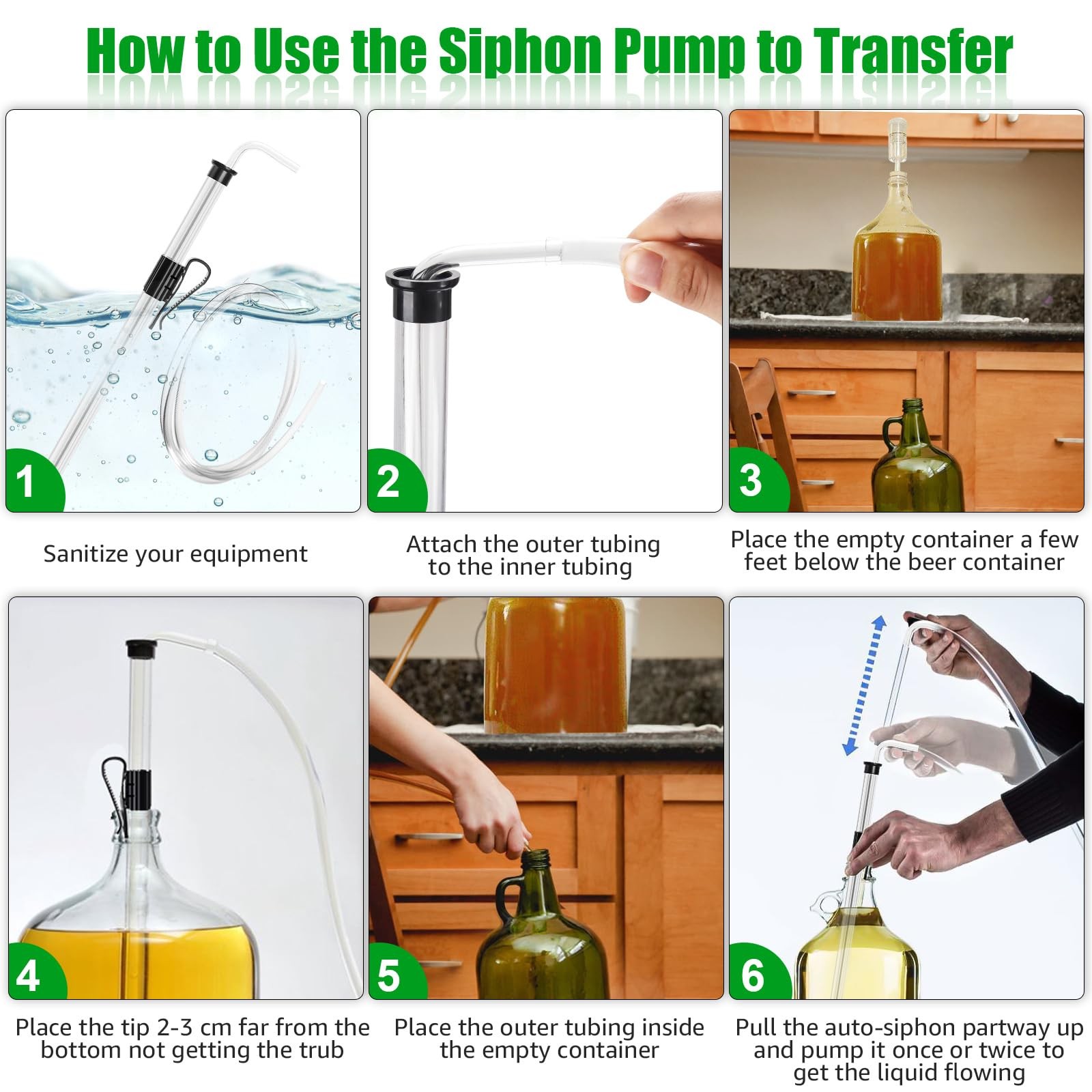 How to Use the Siphon Pump to Transfer

1

Sanitize your equipment

2

Attach the outer tubing to the inner tubing

3

Place the empty container a few feet below the beer container

4

Place the tip 2-3 cm far from the bottom not getting the trub

5

Place the outer tubing inside the empty container

6

Pull the auto-siphon partway up and pump it once or twice to get the liquid flowing