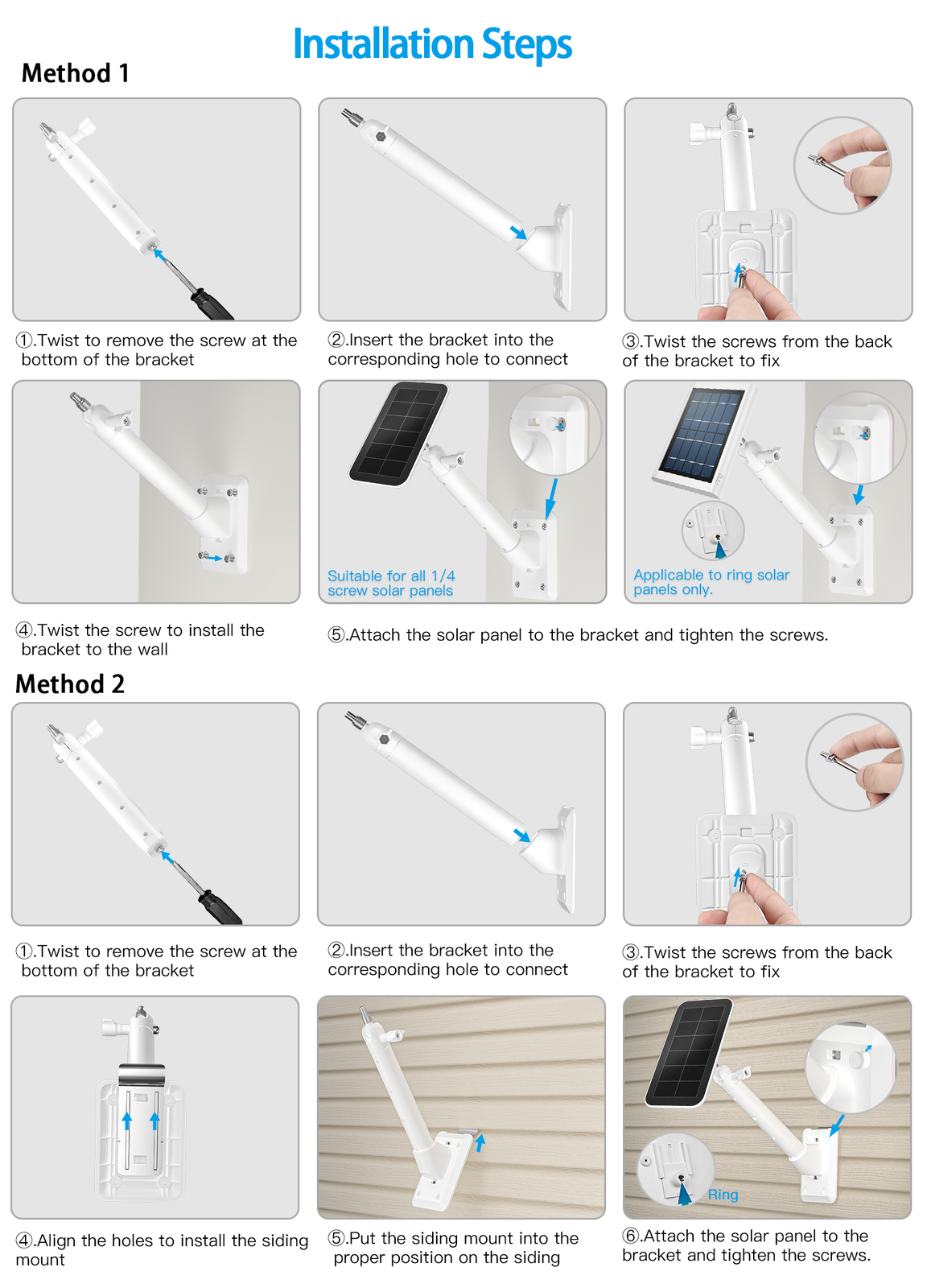 Installation Steps

Method 1

①.Twist to remove the screw at the bottom of the bracket

②.Insert the bracket into the corresponding hole to connect

③.Twist the screws from the back of the bracket to fix

Suitable for all 1/4 screw solar panels

Applicable to ring solar panels only.

④.Twist the screw to install the bracket to the wall

⑤.Attach the solar panel to the bracket and tighten the screws.

Method 2

①.Twist to remove the screw at the bottom of the bracket

②.Insert the bracket into the corresponding hole to connect

③.Twist the screws from the back of the bracket to fix

Ring

④.Align the holes to install the siding mount

⑤.Put the siding mount into the proper position on the siding

⑥.Attach the solar panel to the bracket and tighten the screws.