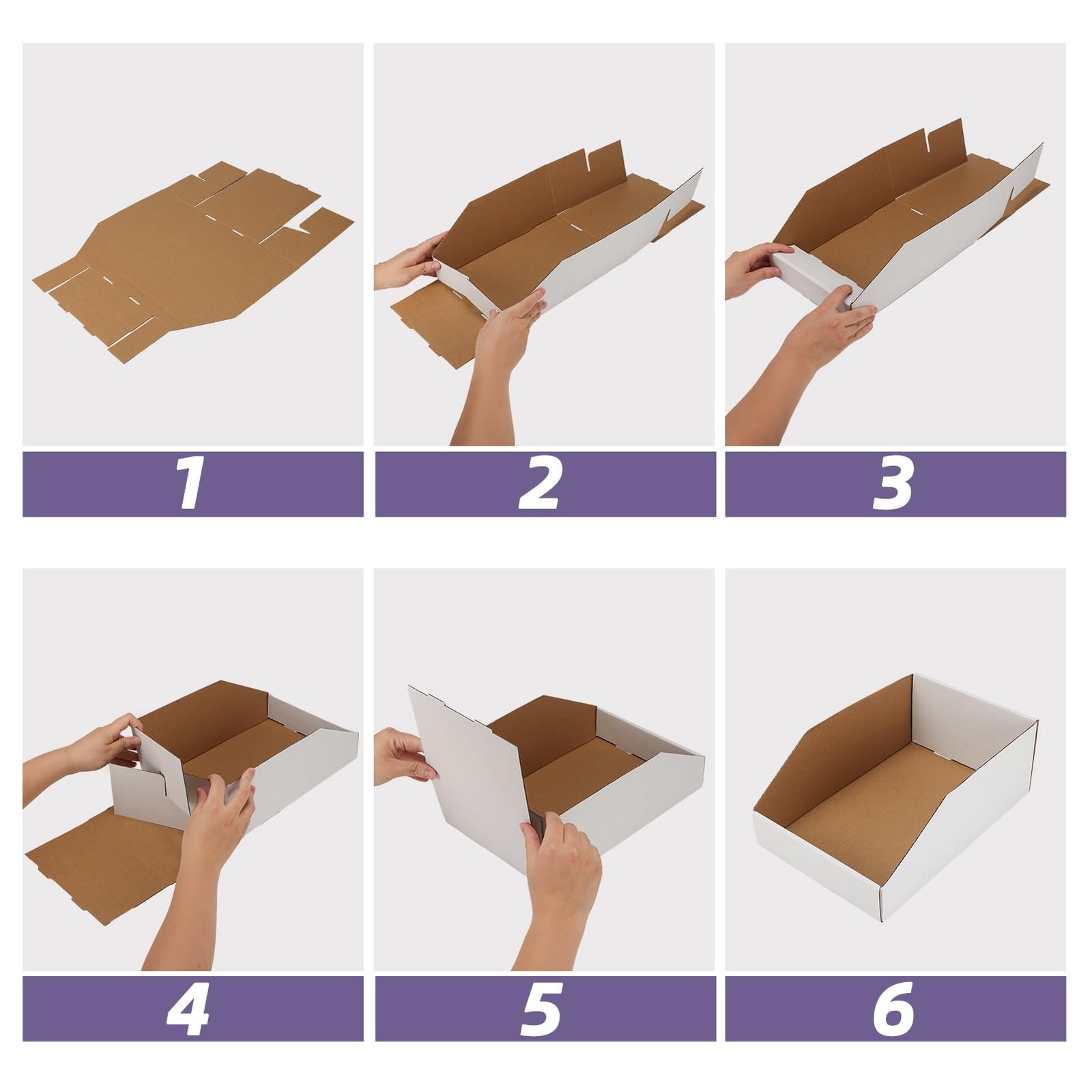 1

2

3

4

5

6