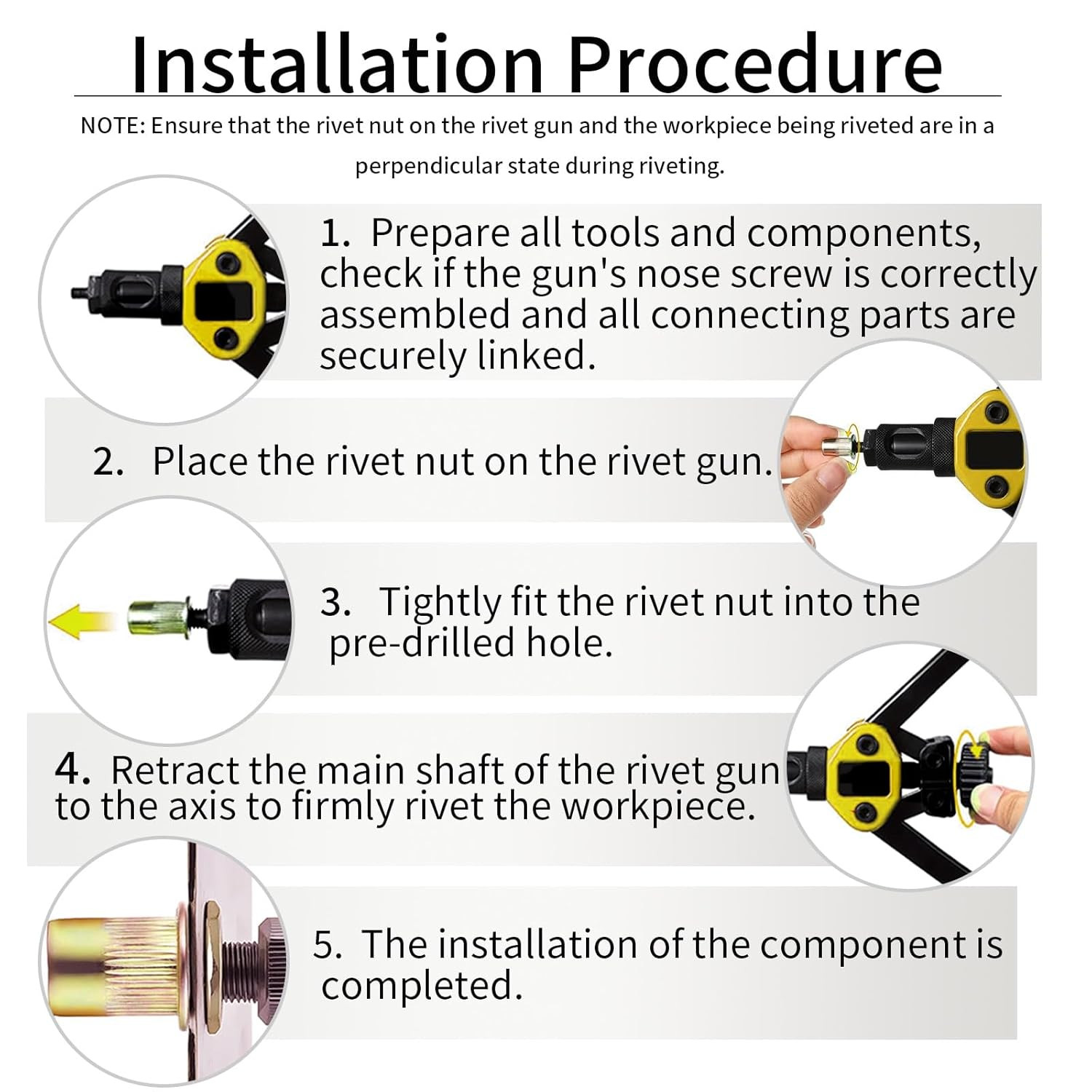 Installation Procedure

NOTE: Ensure that the rivet nut on the rivet gun and the workpiece being riveted are in a perpendicular state during riveting.

1. Prepare all tools and components, check if the gun's nose screw is correctly assembled and all connecting parts are securely linked.

2. Place the rivet nut on the rivet gun.

3. Tightly fit the rivet nut into the pre-drilled hole.

4. Retract the main shaft of the rivet gun to the axis to firmly rivet the workpiece.

5. The installation of the component is completed.