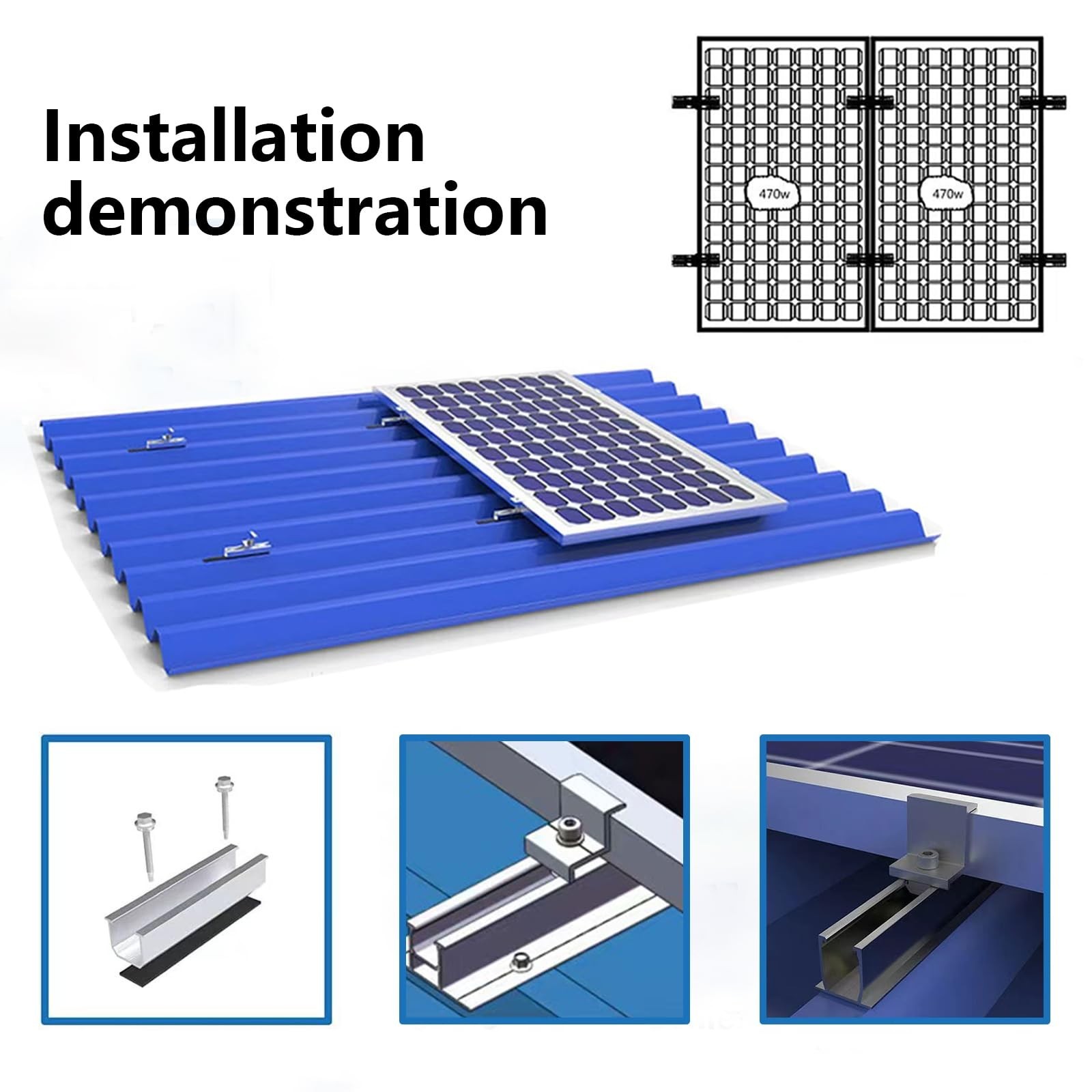 Installation demonstration

470w

470w