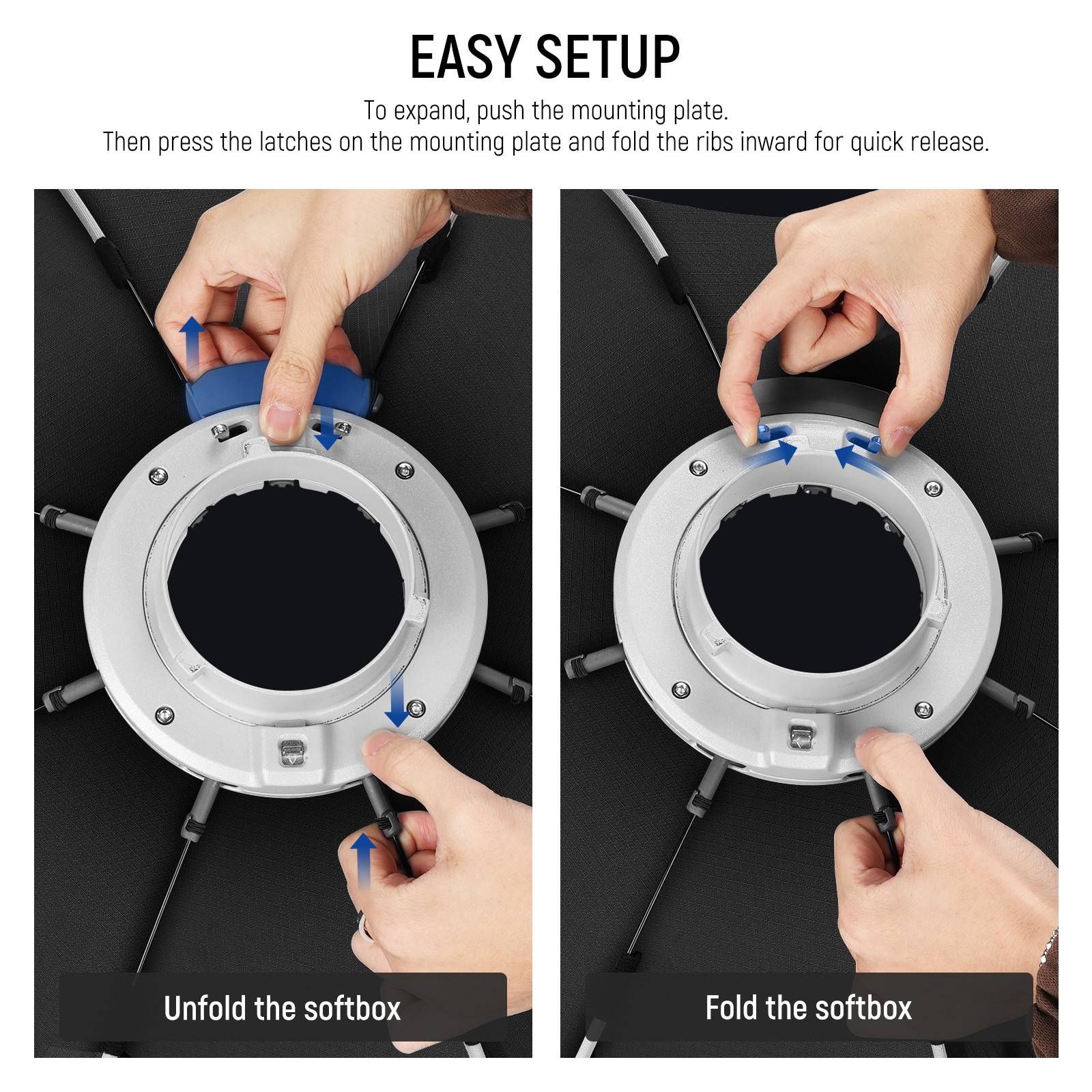 EASY SETUP

To expand, push the mounting plate.
Then press the latches on the mounting plate and fold the ribs inward for quick release.

Unfold the softbox

Fold the softbox