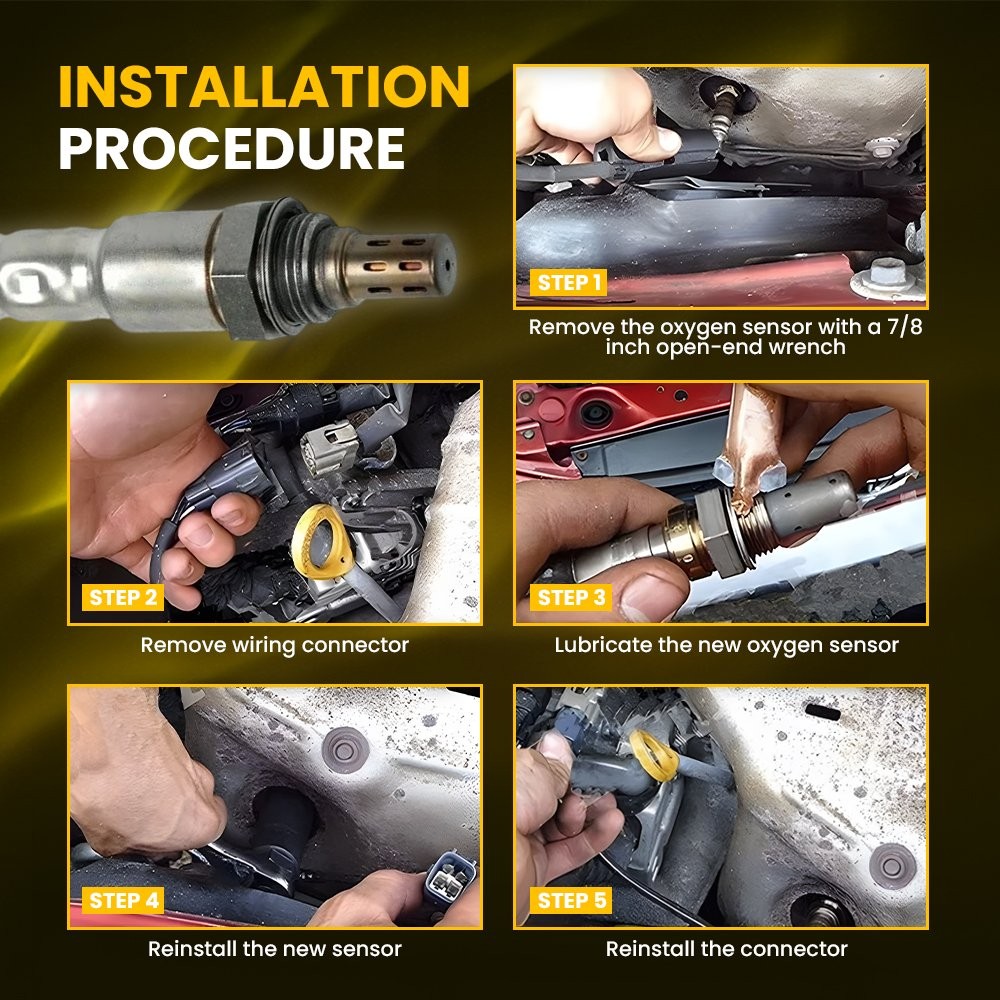 INSTALLATION PROCEDURE

STEP 1
Remove the oxygen sensor with a 7/8 inch open-end wrench

STEP 2
Remove wiring connector

STEP 3
Lubricate the new oxygen sensor

STEP 4
Reinstall the new sensor

STEP 5
Reinstall the connector