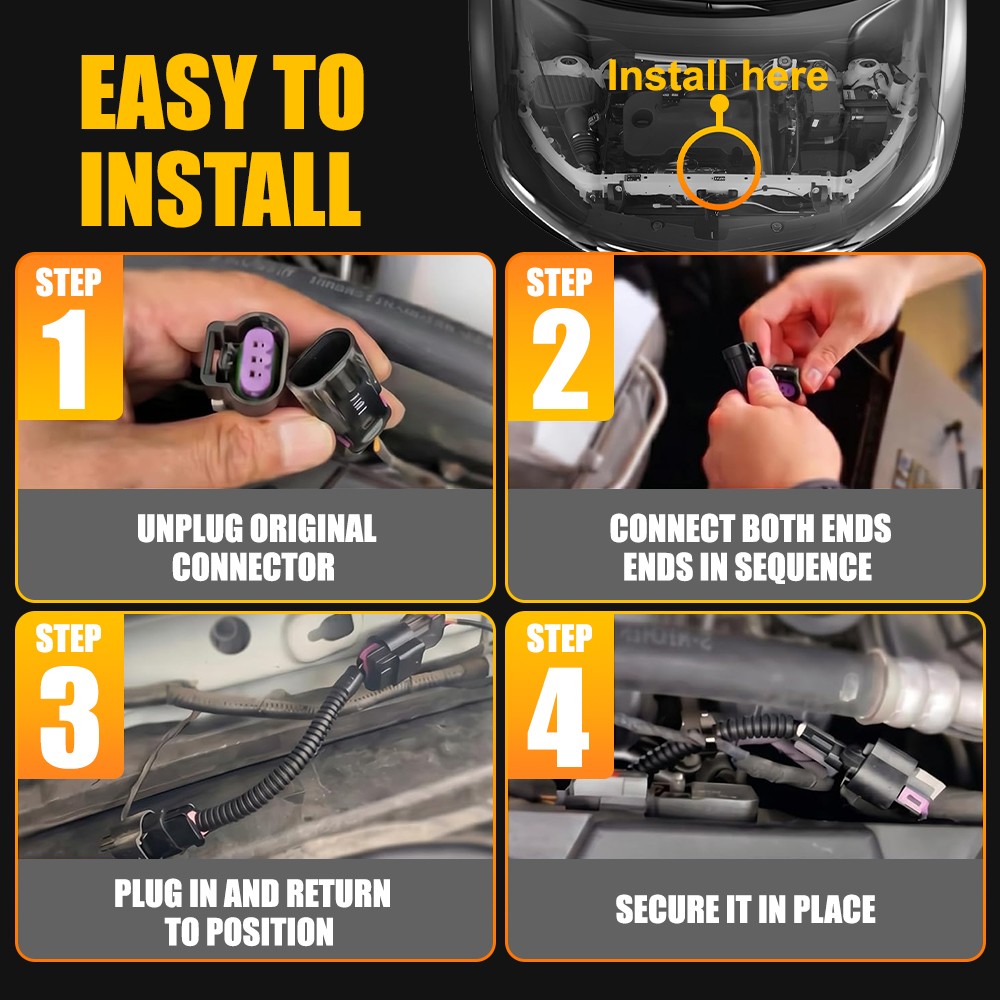 EASY TO INSTALL

Install here

STEP 1

UNPLUG ORIGINAL CONNECTOR

STEP 2

CONNECT BOTH ENDS ENDS IN SEQUENCE

STEP 3

PLUG IN AND RETURN TO POSITION

STEP 4

SECURE IT IN PLACE