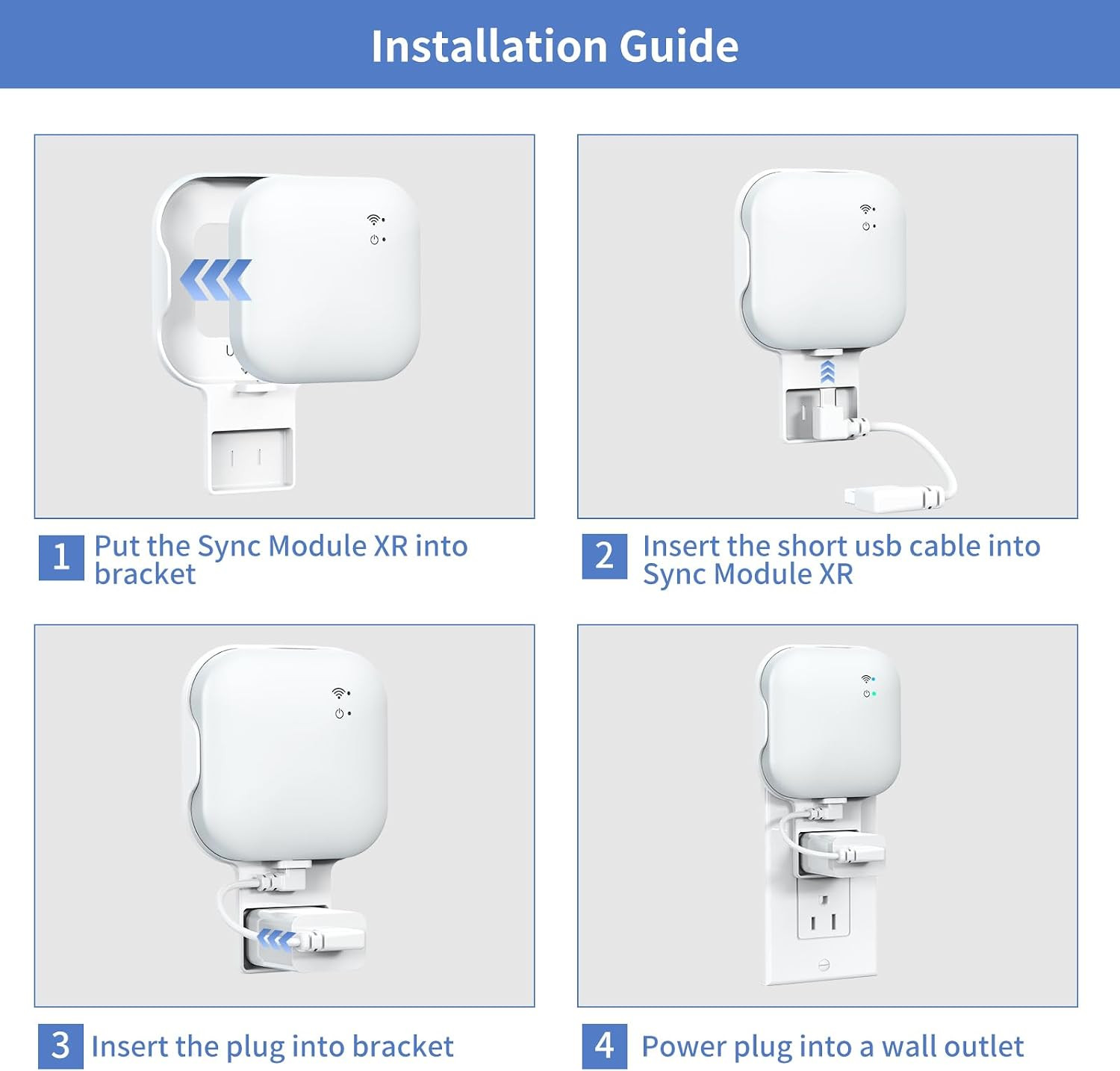 Installation Guide

1 Put the Sync Module XR into bracket

2 Insert the short usb cable into Sync Module XR

3 Insert the plug into bracket

4 Power plug into a wall outlet