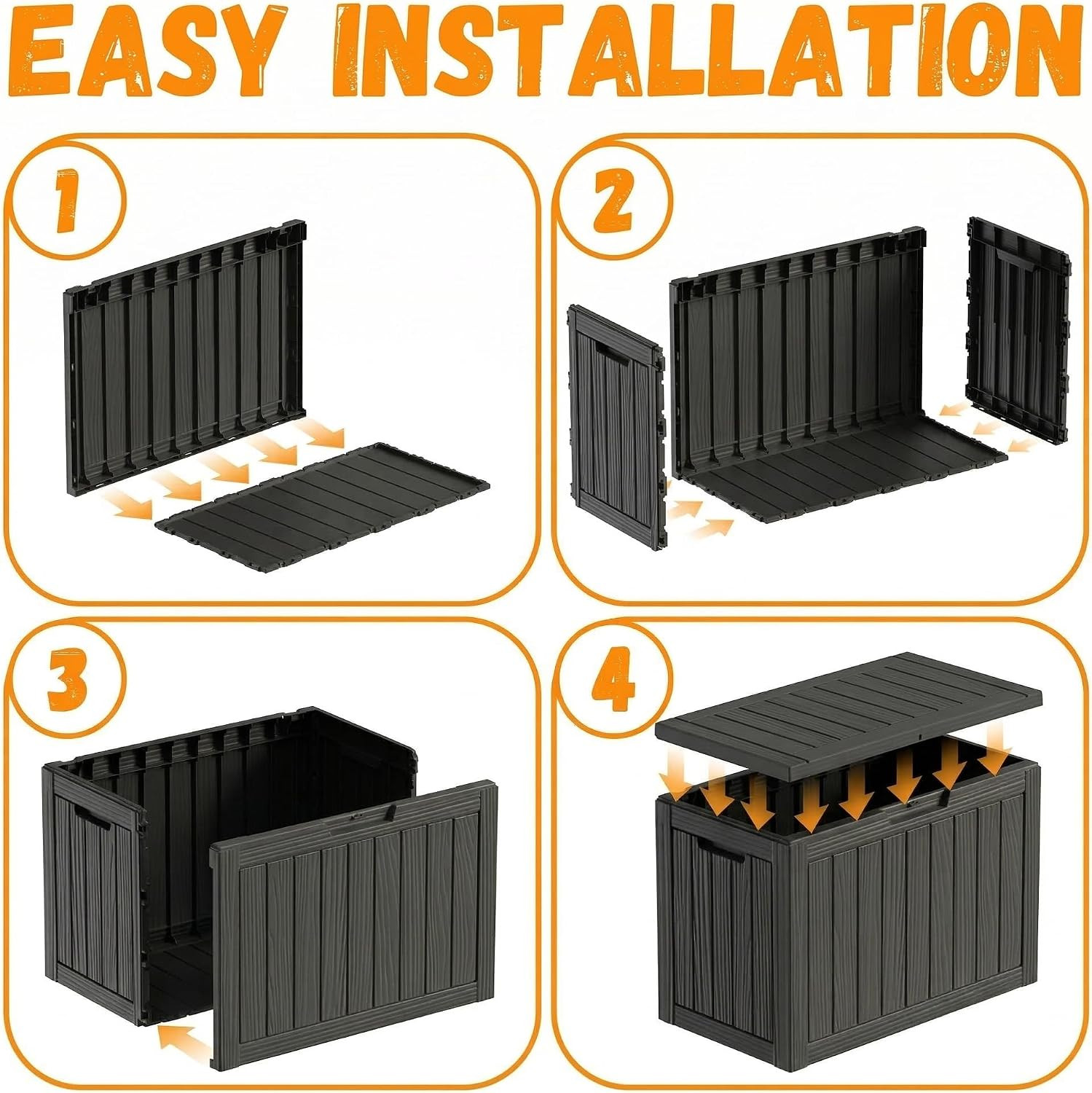 EASY INSTALLATION

1

2

3

4