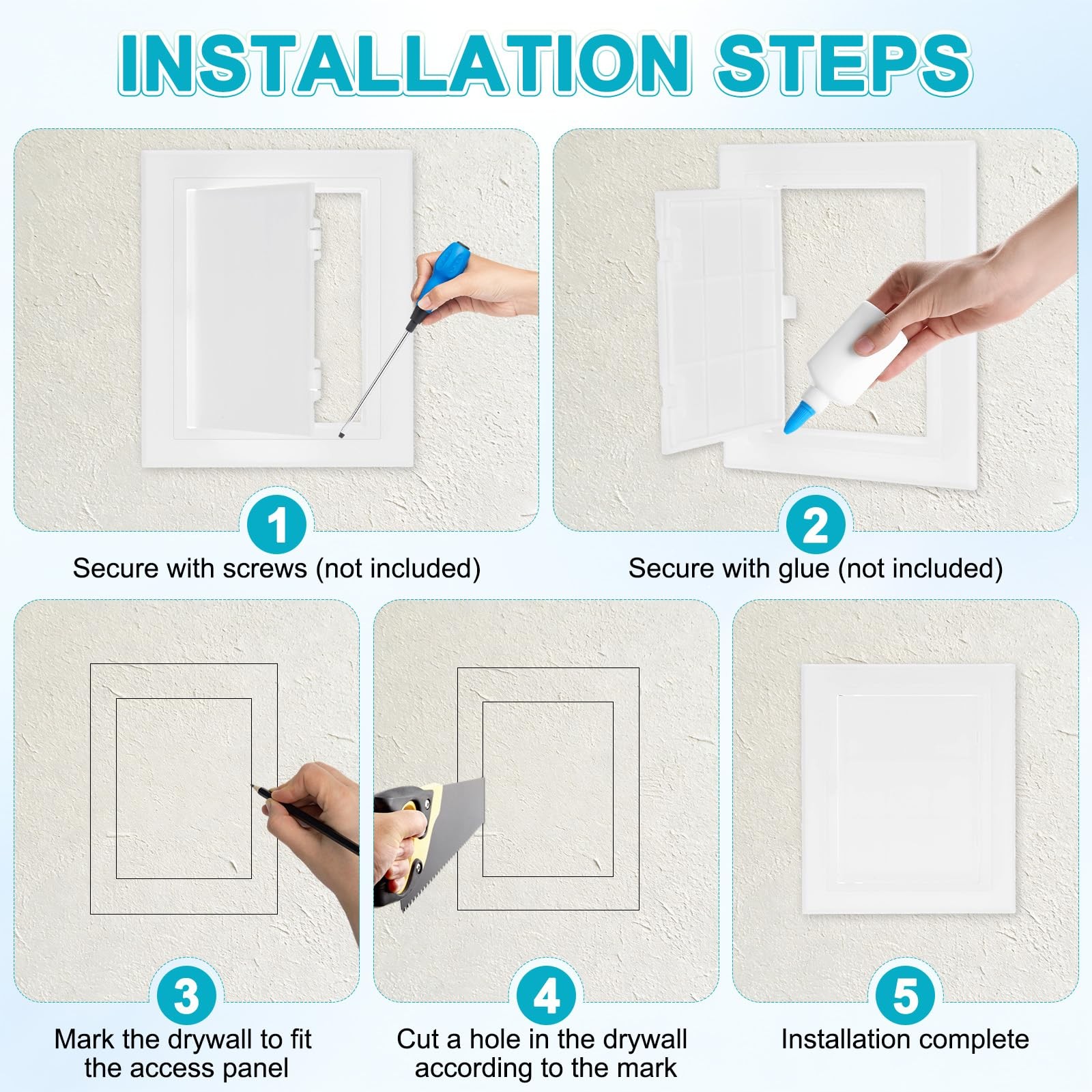 INSTALLATION STEPS

1
Secure with screws (not included)

2
Secure with glue (not included)

3
Mark the drywall to fit the access panel

4
Cut a hole in the drywall according to the mark

5
Installation complete