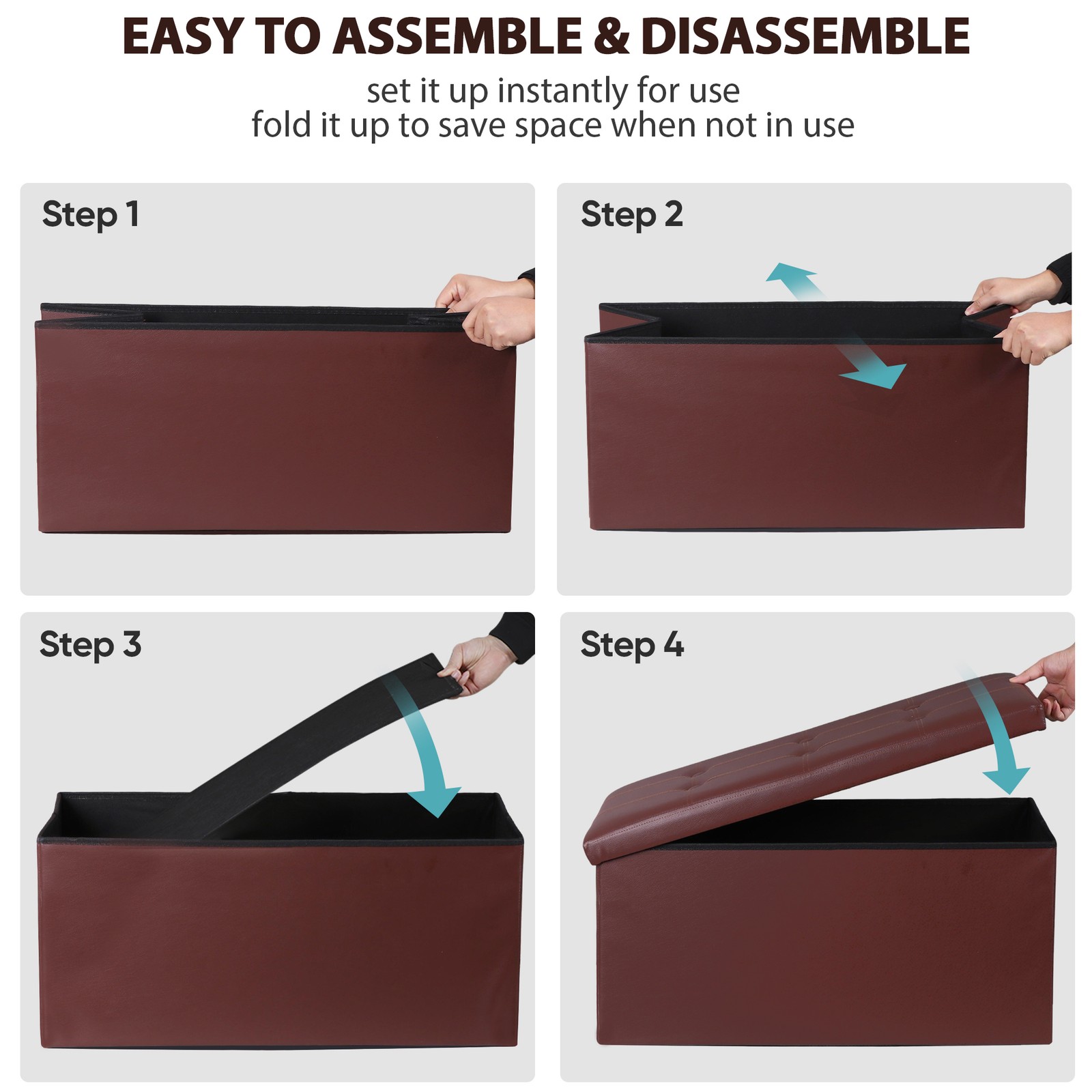 EASY TO ASSEMBLE & DISASSEMBLE

set it up instantly for use
fold it up to save space when not in use

Step 1

Step 2

Step 3

Step 4