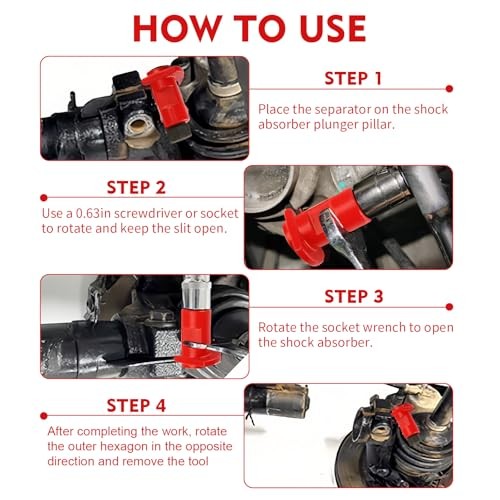 HOW TO USE

STEP 1

Place the separator on the shock absorber plunger pillar.

STEP 2

Use a 0.63in screwdriver or socket to rotate and keep the slit open.

STEP 3

Rotate the socket wrench to open the shock absorber.

STEP 4

After completing the work, rotate the outer hexagon in the opposite direction and remove the tool